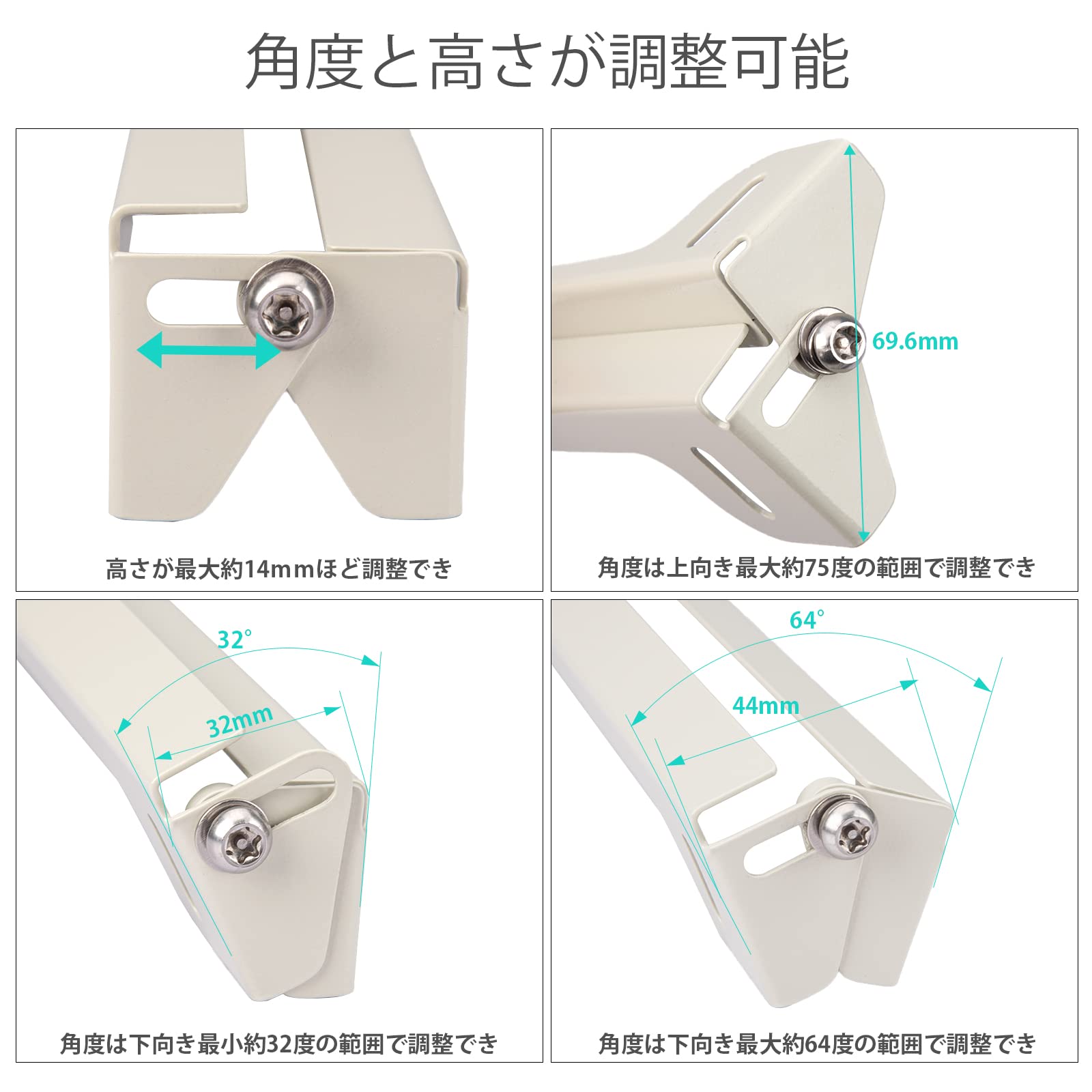 角度と高さが調整可能

高さが最大約14mmほど調整でき

69.6mm

角度は上向き最大約75度の範囲で調整でき

32°

32mm

角度は下向き最小約32度の範囲で調整でき

64°

44mm

角度は下向き最大約64度の範囲で調整でき