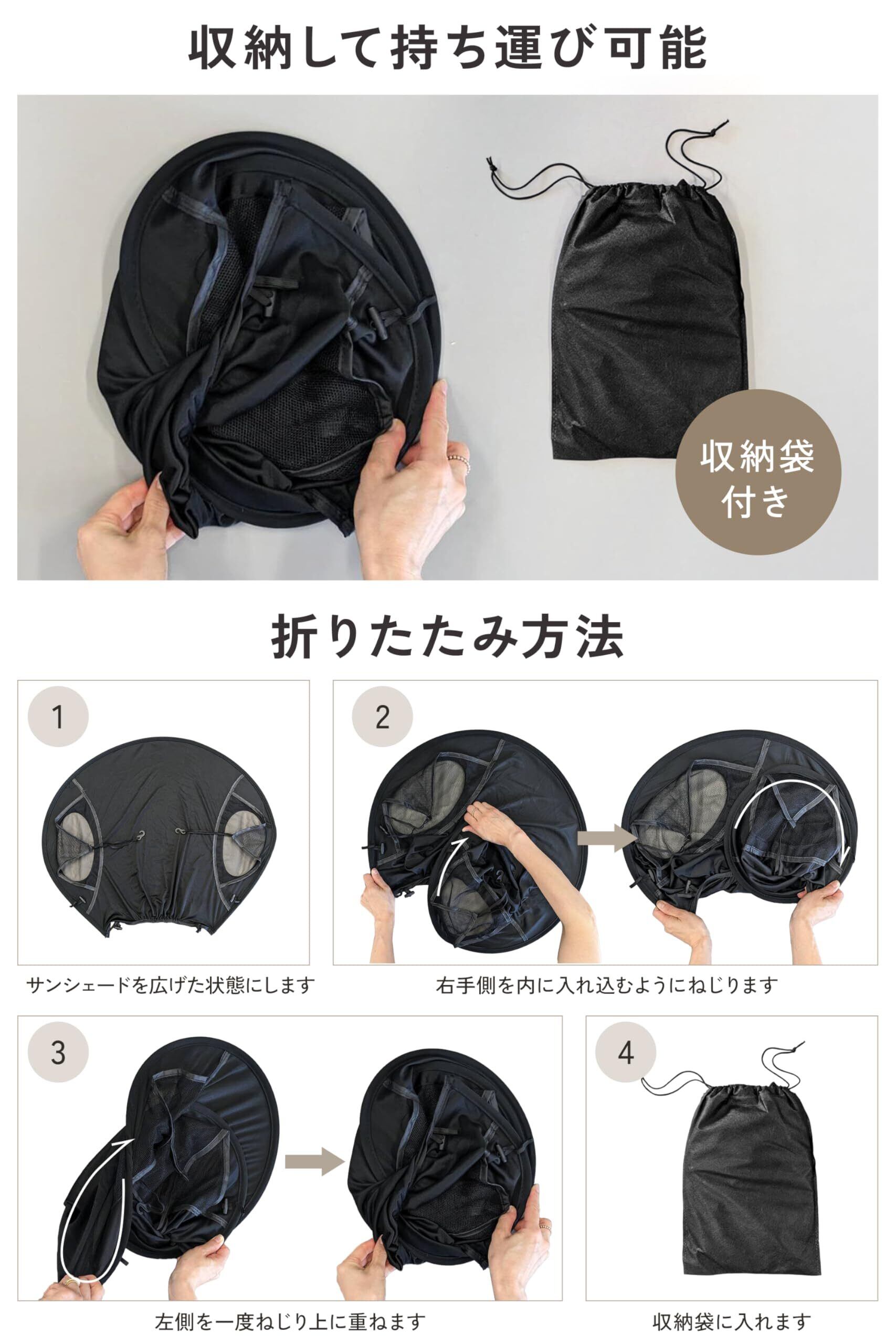 収納して持ち運び可能

収納袋付き

折りたたみ方法

1

サンシェードを広げた状態にします

2

右手側を内に入れ込むようにねじります

3

左側を一度ねじり上に重ねます

4

収納袋に入れます