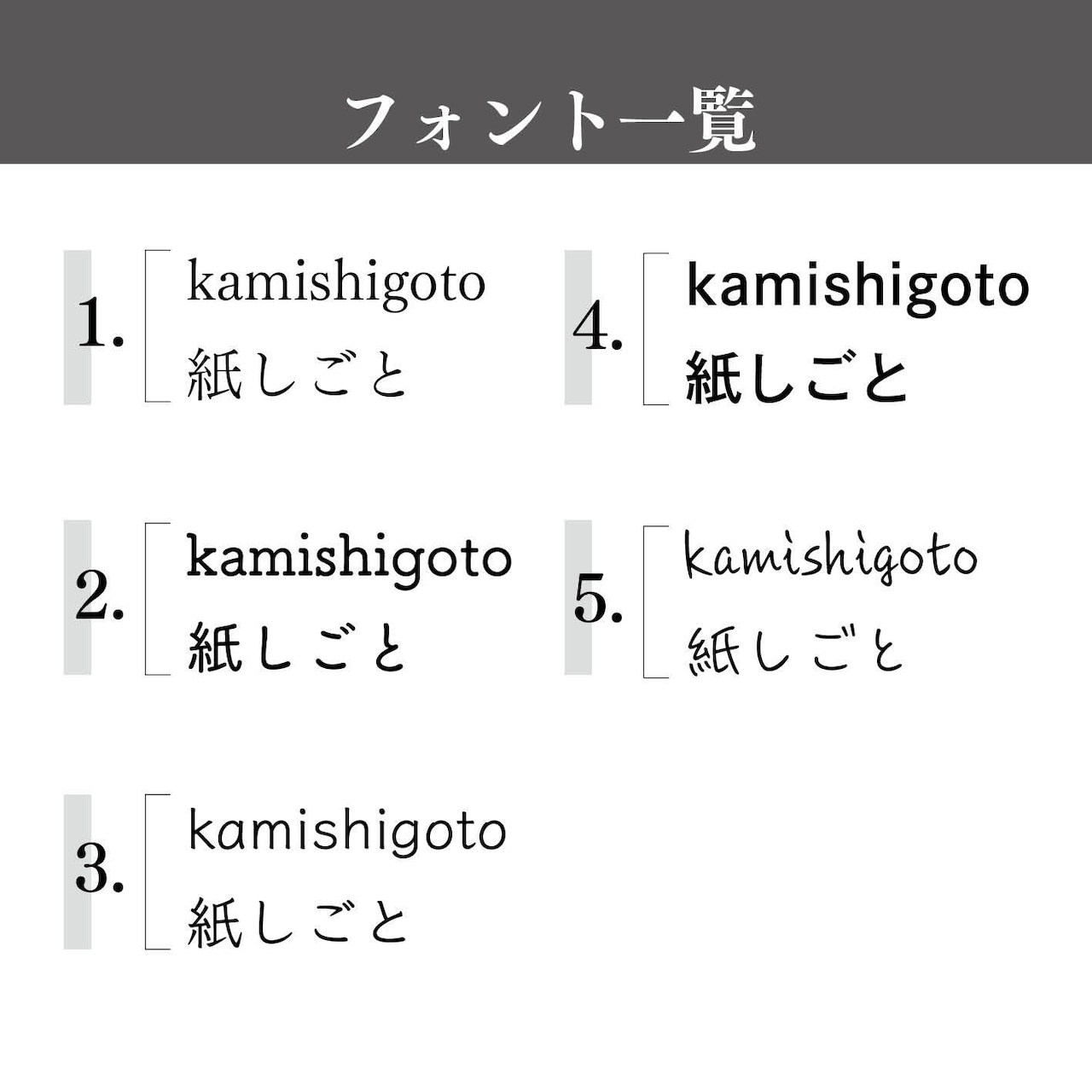 フォント一覧

1.
kamishigoto
紙しごと

2.
kamishigoto
紙しごと

3.
kamishigoto
紙しごと

4.
kamishigoto
紙しごと

5.
kamishigoto
紙しごと