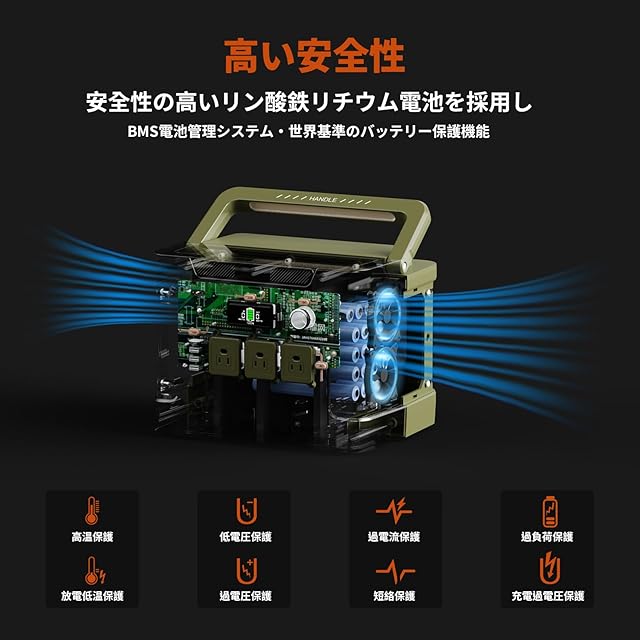 高い安全性

安全性の高いリン酸鉄リチウム電池を採用し

BMS電池管理システム・世界基準のバッテリー保護機能

HANDLE

高温保護

低電圧保護

過電流保護

過負荷保護

放電低温保護

過電圧保護

短絡保護

充電過電圧保護