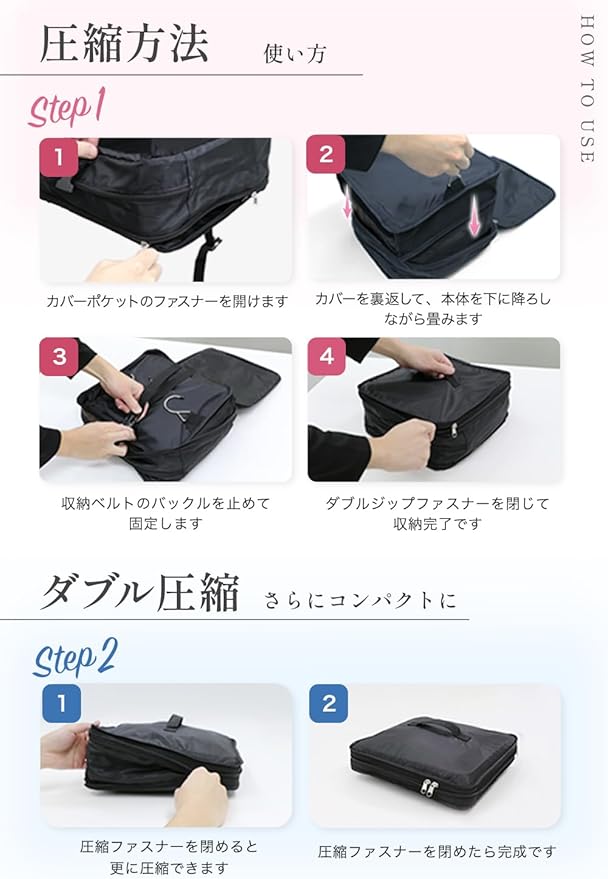 圧縮方法 使い方

HOW TO USE

Step1

1
カバーポケットのファスナーを開けます

2
カバーを裏返して、本体を下に降ろしながら畳みます

3
収納ベルトのバックルを止めて固定します

4
ダブルジップファスナーを閉じて収納完了です

ダブル圧縮 さらにコンパクトに

Step2

1
圧縮ファスナーを閉めると更に圧縮できます

2
圧縮ファスナーを閉めたら完成です