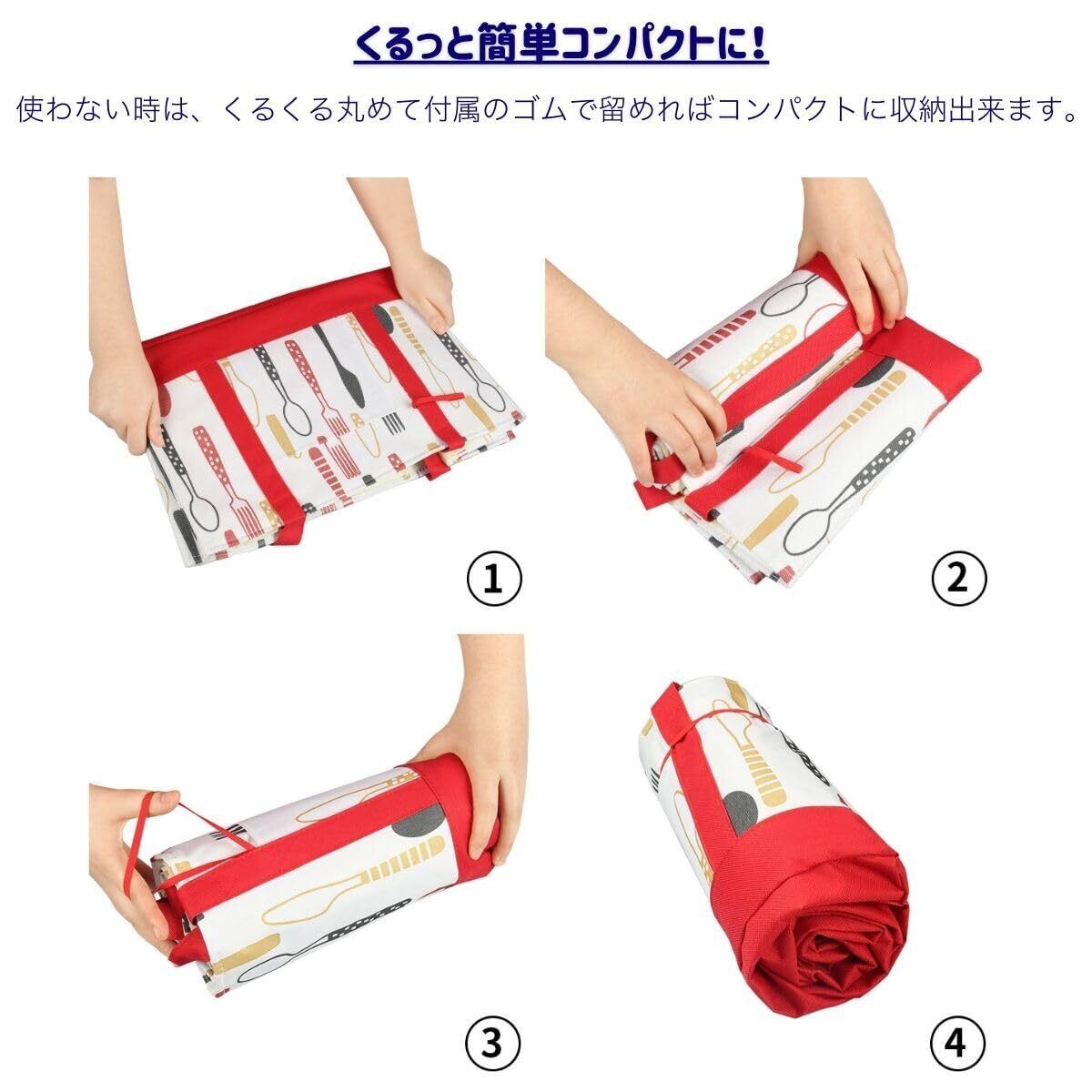 くるっと簡単コンパクトに!

使わない時は、くるくる丸めて付属のゴムで留めればコンパクトに収納出来ます。

①

②

③

④