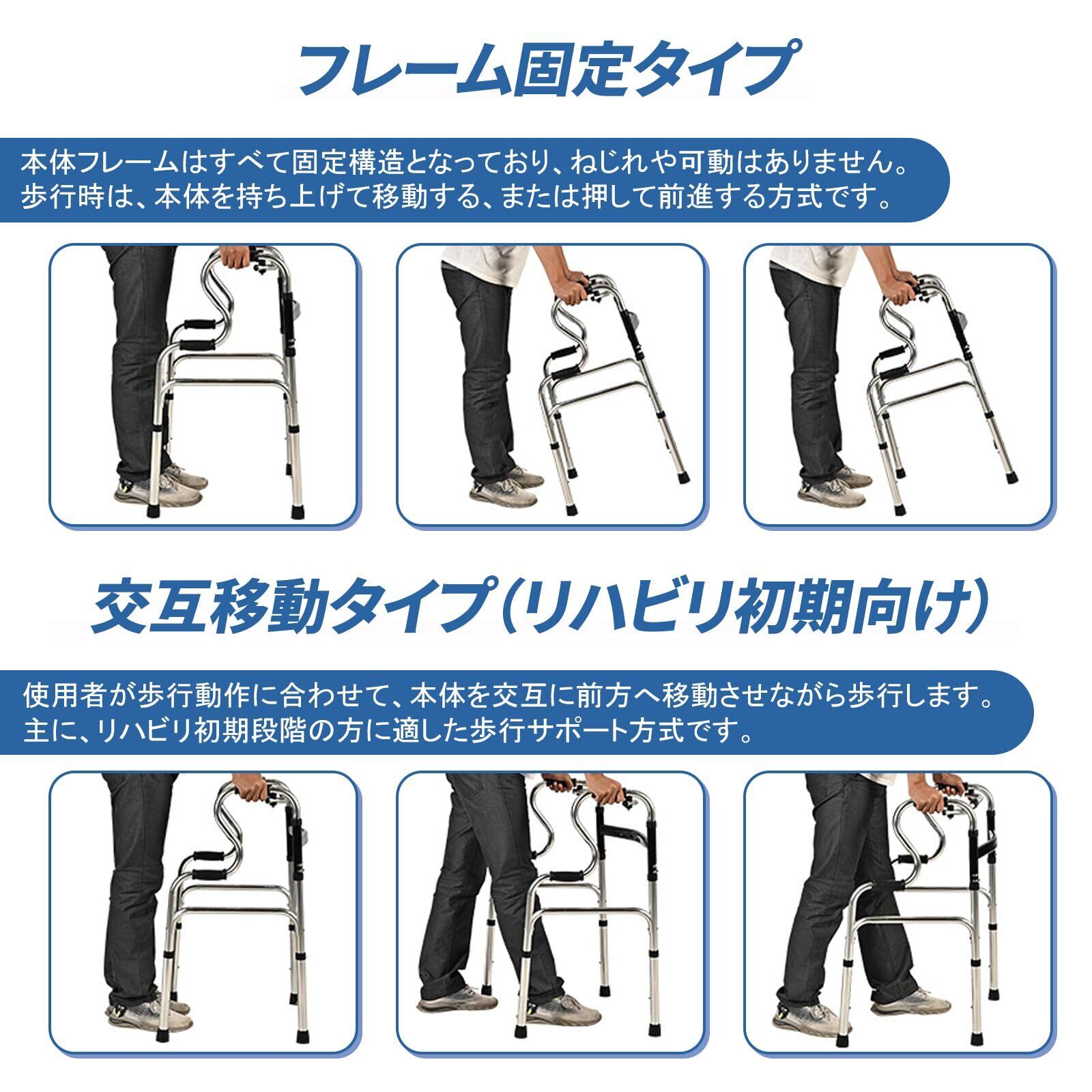 フレーム固定タイプ

本体フレームはすべて固定構造となっており、ねじれや可動はありません。
歩行時は、本体を持ち上げて移動する、または押して前進する方式です。

交互移動タイプ（リハビリ初期向け）

使用者が歩行動作に合わせて、本体を交互に前方へ移動させながら歩行します。
主に、リハビリ初期段階の方に適した歩行サポート方式です。