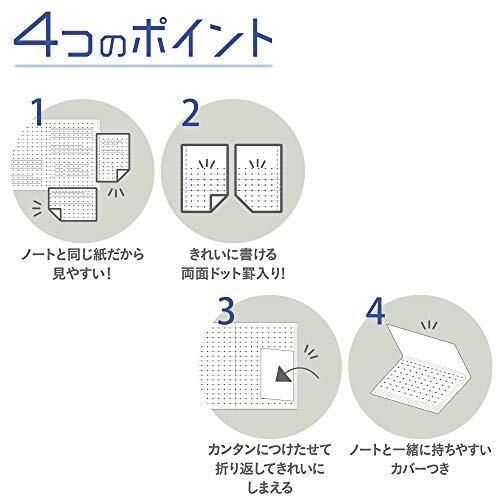 4つのポイント

1
ノートと同じ紙だから見やすい!

2
きれいに書ける両面ドット罫入り!

3
カンタンにつけたせて折り返してきれいにしまえる

4
ノートと一緒に持ちやすいカバーつき