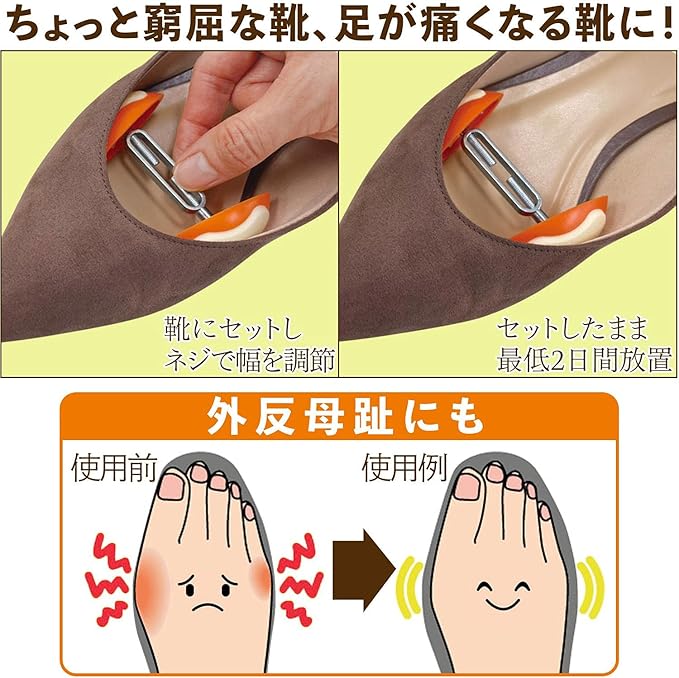 ちょっと窮屈な靴、足が痛くなる靴に！

靴にセットし
ネジで幅を調節

セットしたまま
最低2日間放置

外反母趾にも

使用前

使用例