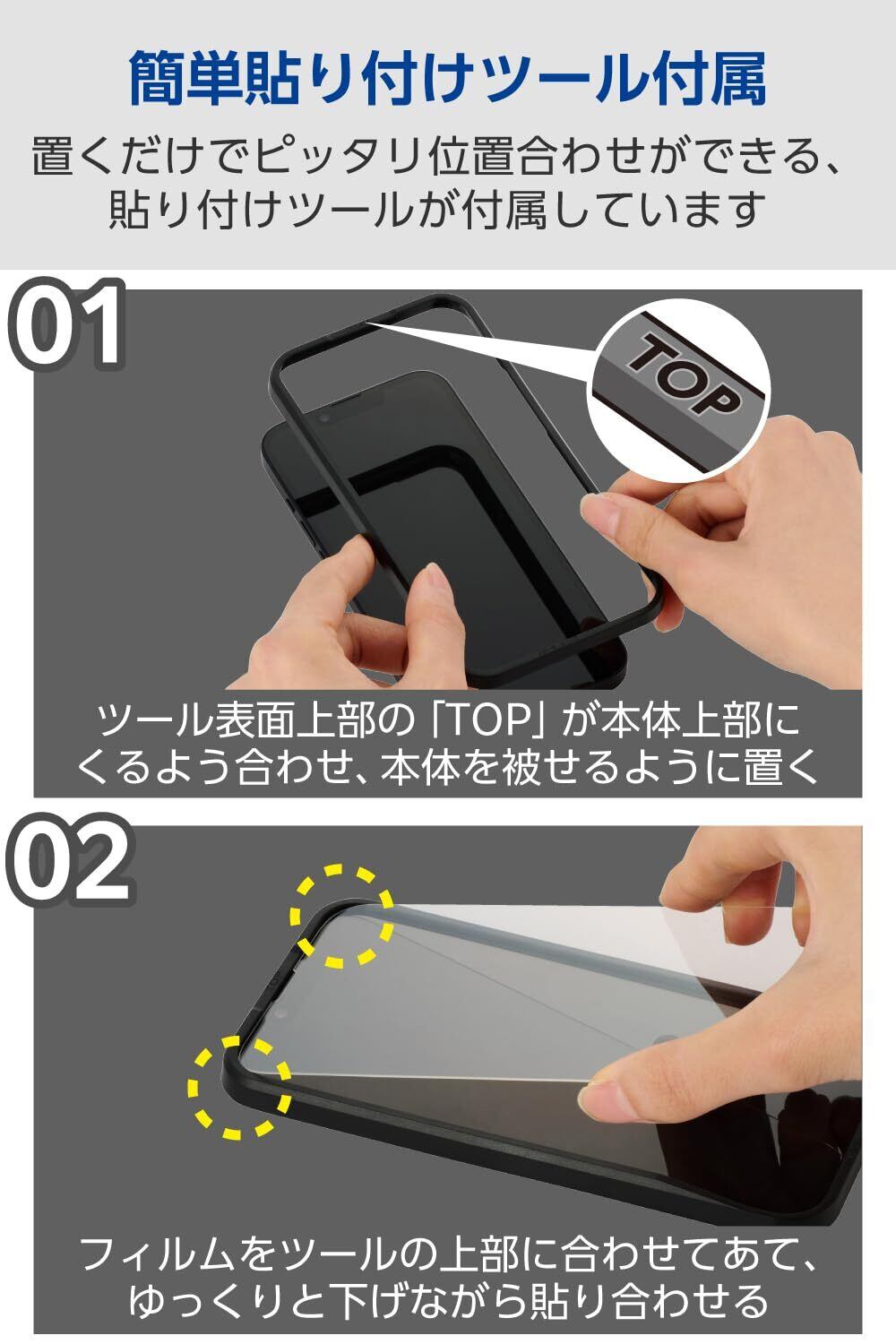 簡単貼り付けツール付属

置くだけでピッタリ位置合わせができる、貼り付けツールが付属しています

01

TOP

ツール表面上部の「TOP」が本体上部にくるよう合わせ、本体を被せるように置く

02

フィルムをツールの上部に合わせてあて、ゆっくりと下げながら貼り合わせる