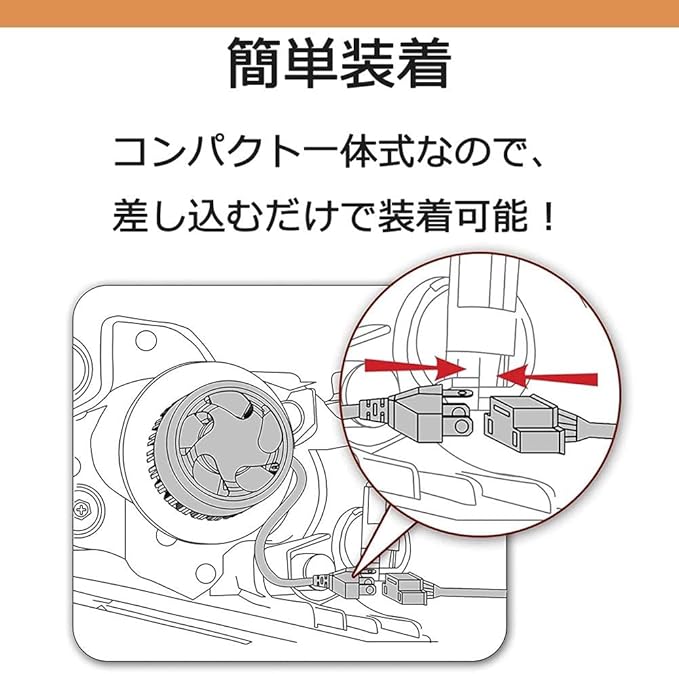 簡単装着

コンパクト一体式なので、

差し込むだけで装着可能！