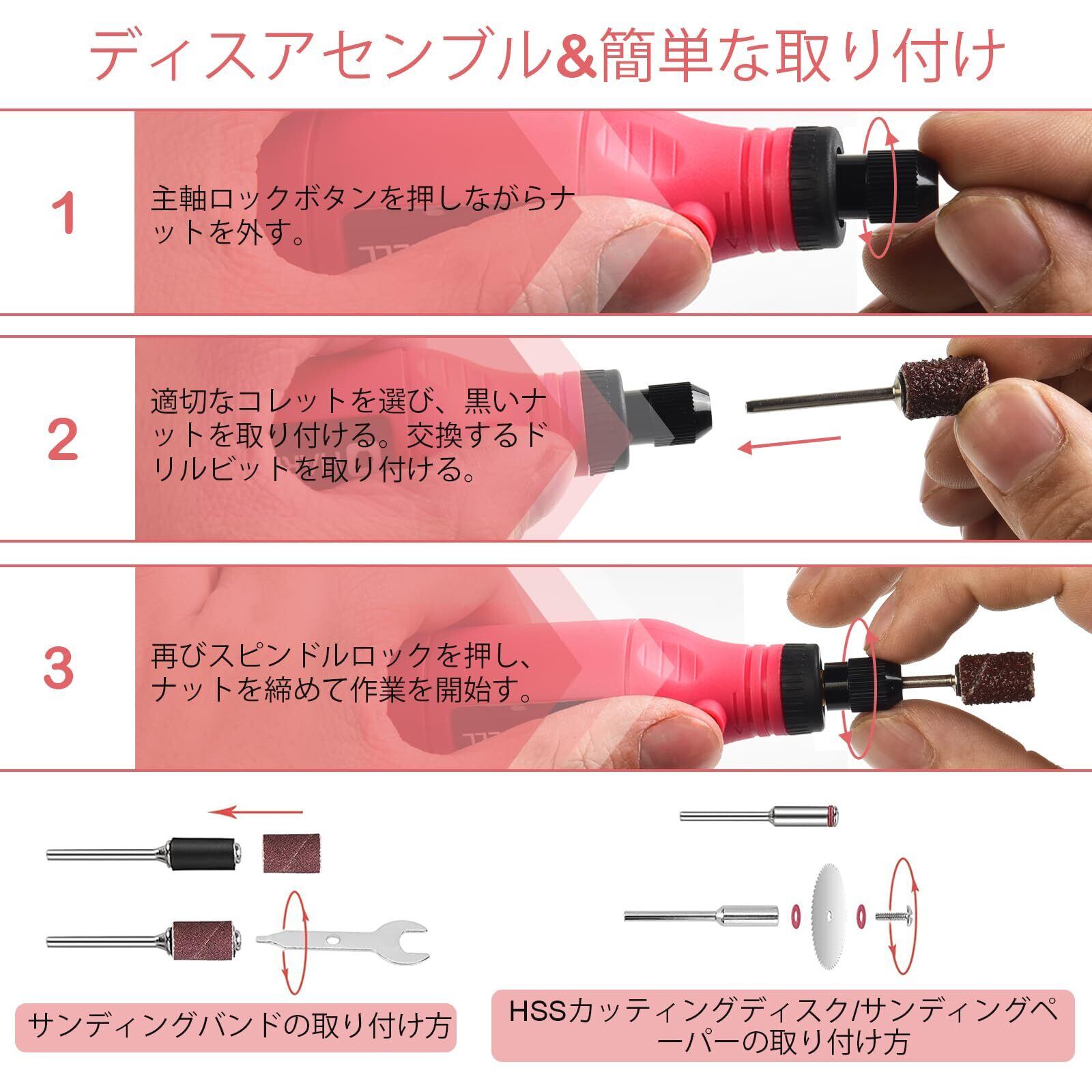 ディスアセンブル&簡単な取り付け

1

主軸ロックボタンを押しながらナットを外す。

2

適切なコレットを選び、黒いナットを取り付ける。交換するドリルビットを取り付ける。

3

再びスピンドルロックを押し、ナットを締めて作業を開始す。

サンディングバンドの取り付け方

HSSカッティングディスク/サンディングペーパーの取り付け方