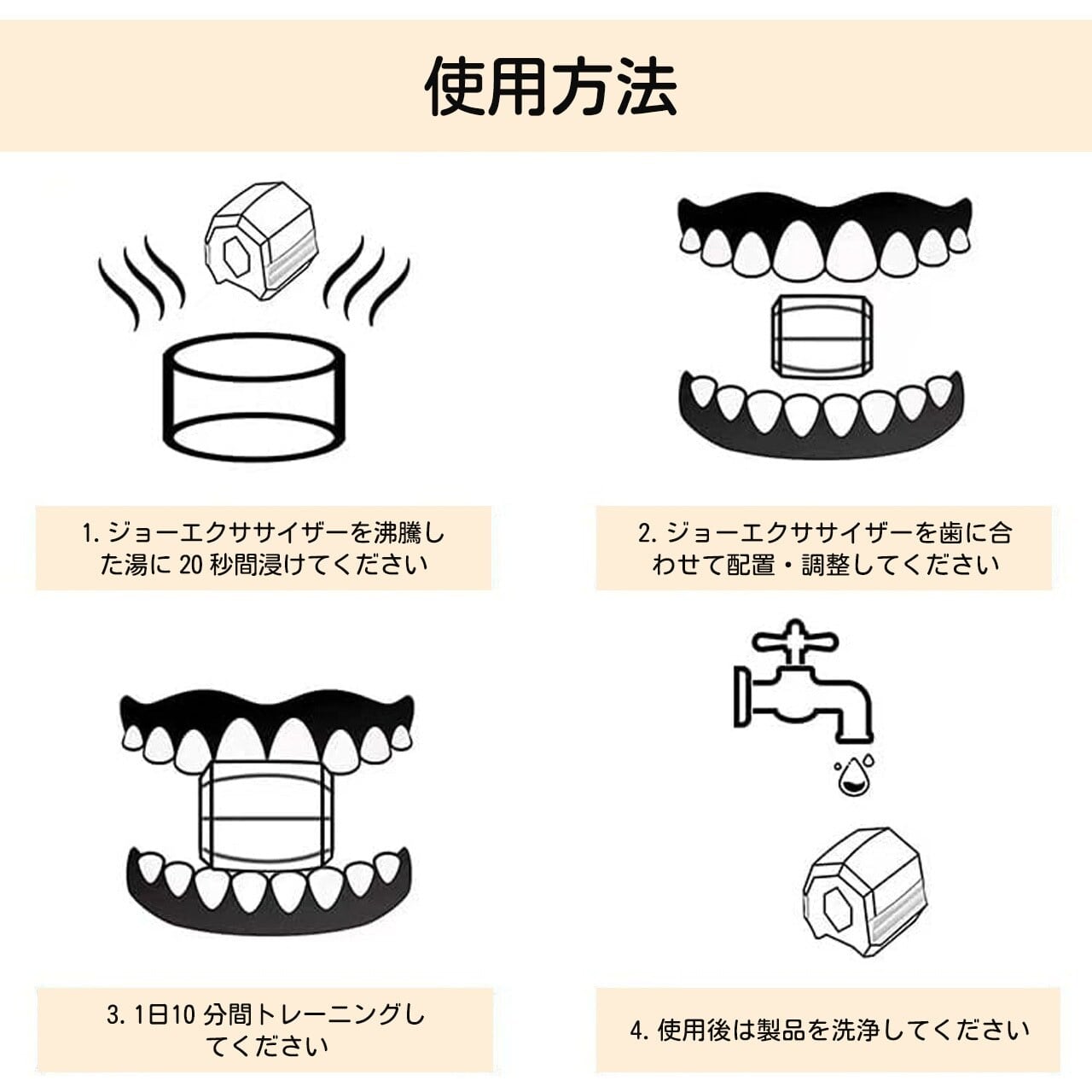 使用方法

1. ジョーエクササイザーを沸騰した湯に 20 秒間浸けてください

2. ジョーエクササイザーを歯に合わせて配置・調整してください

3. 1日10 分間トレーニングしてください

4. 使用後は製品を洗浄してください