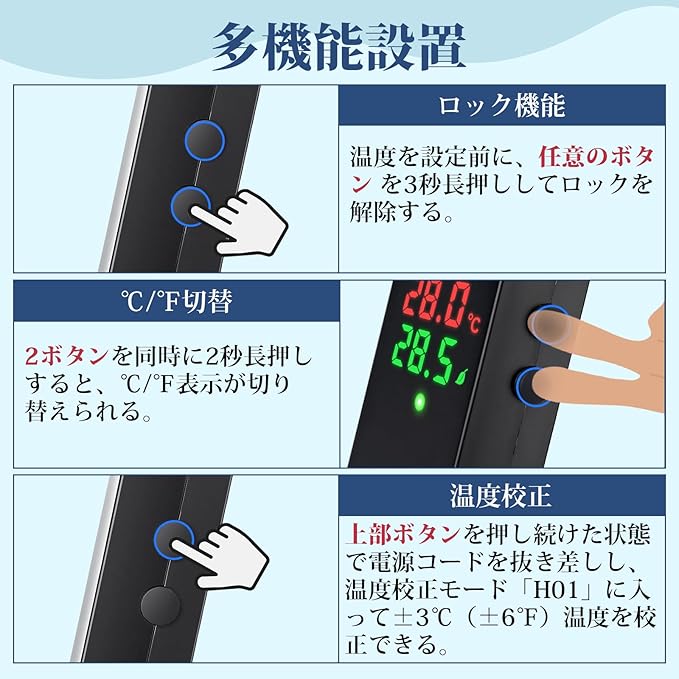 多機能設置

ロック機能

温度を設定前に、任意のボタン を3秒長押ししてロックを解除する。

℃/℉切替

2ボタンを同時に2秒長押しすると、℃/℉表示が切り替えられる。

28.0℃

28.5

温度校正

上部ボタンを押し続けた状態で電源コードを抜き差しし、温度校正モード「H01」に入って±3℃（±6℉）温度を校正できる。