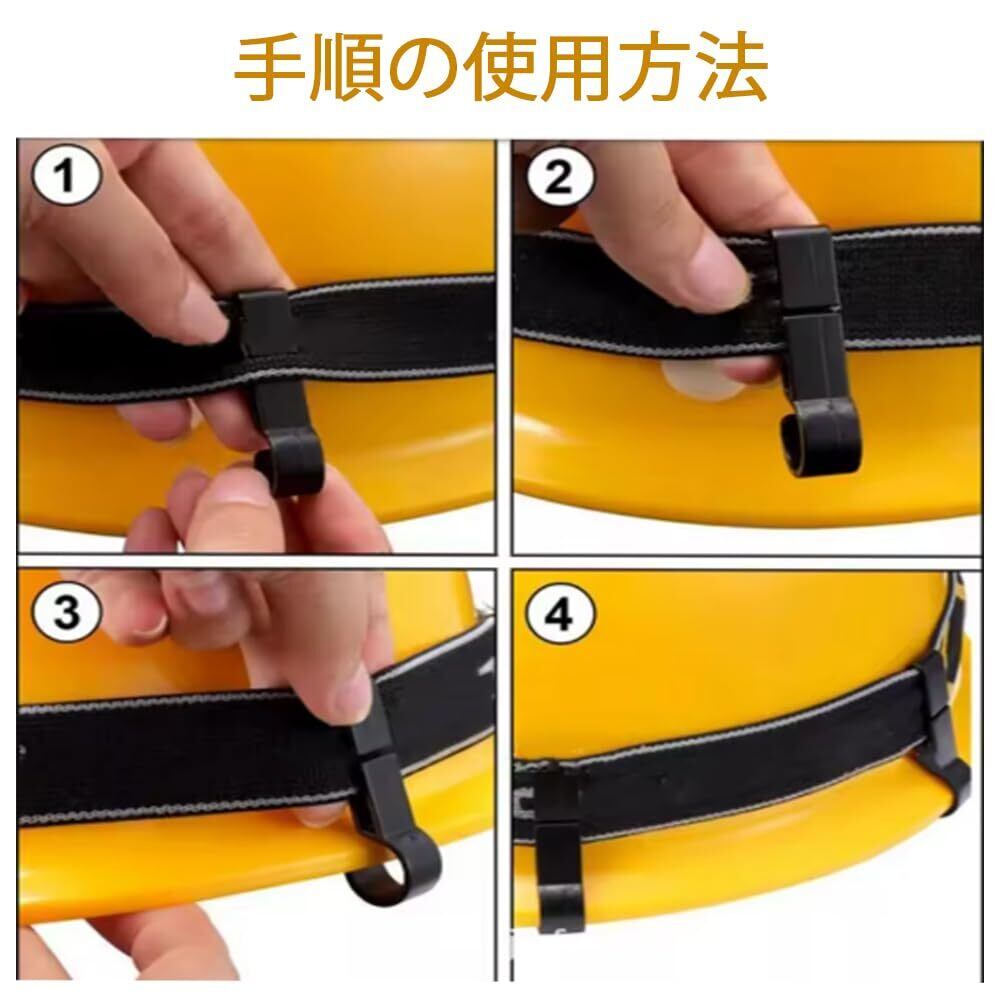 手順の使用方法

1

2

3

4