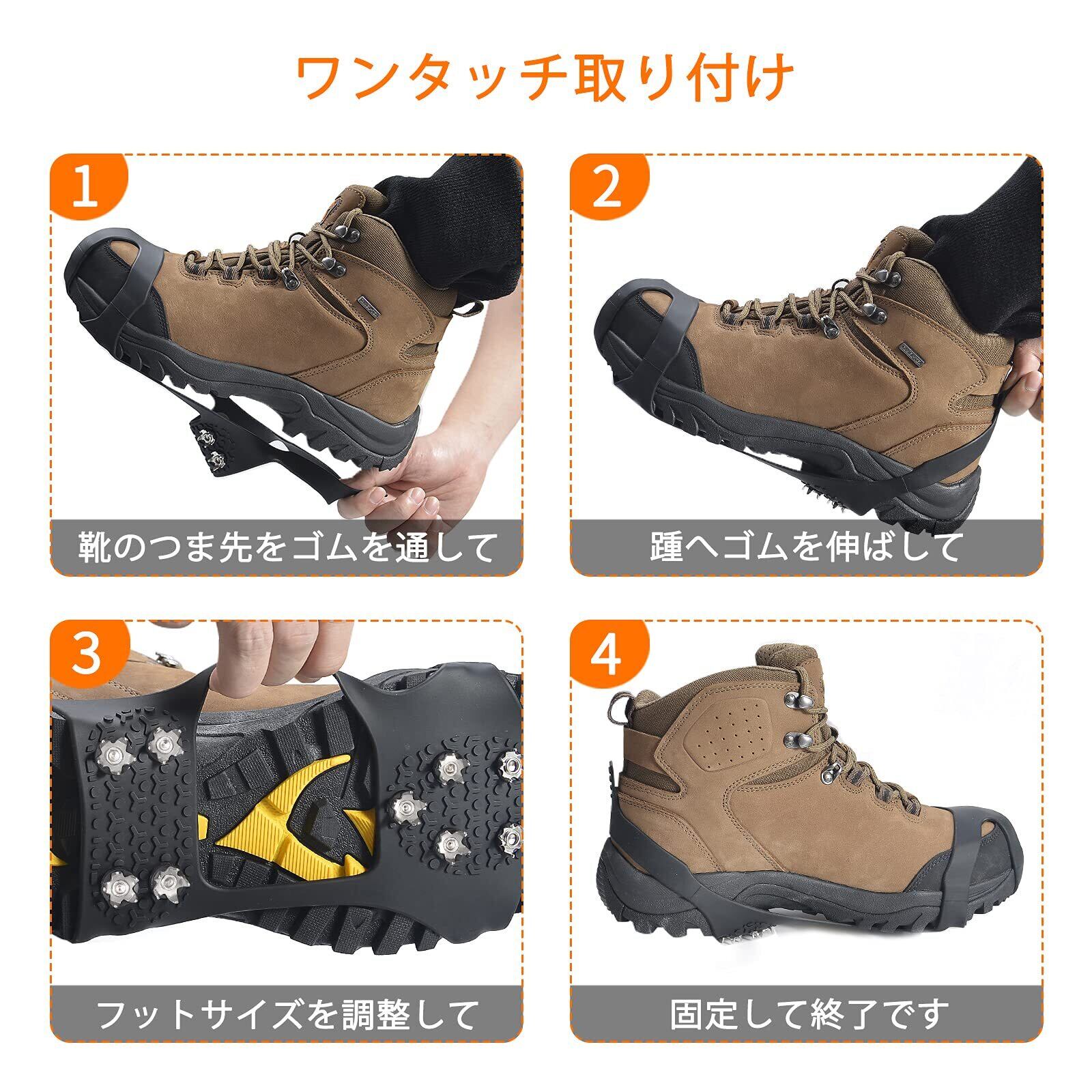 ワンタッチ取り付け

1

靴のつま先をゴムを通して

2

踵へゴムを伸ばして

3

フットサイズを調整して

4

固定して終了です