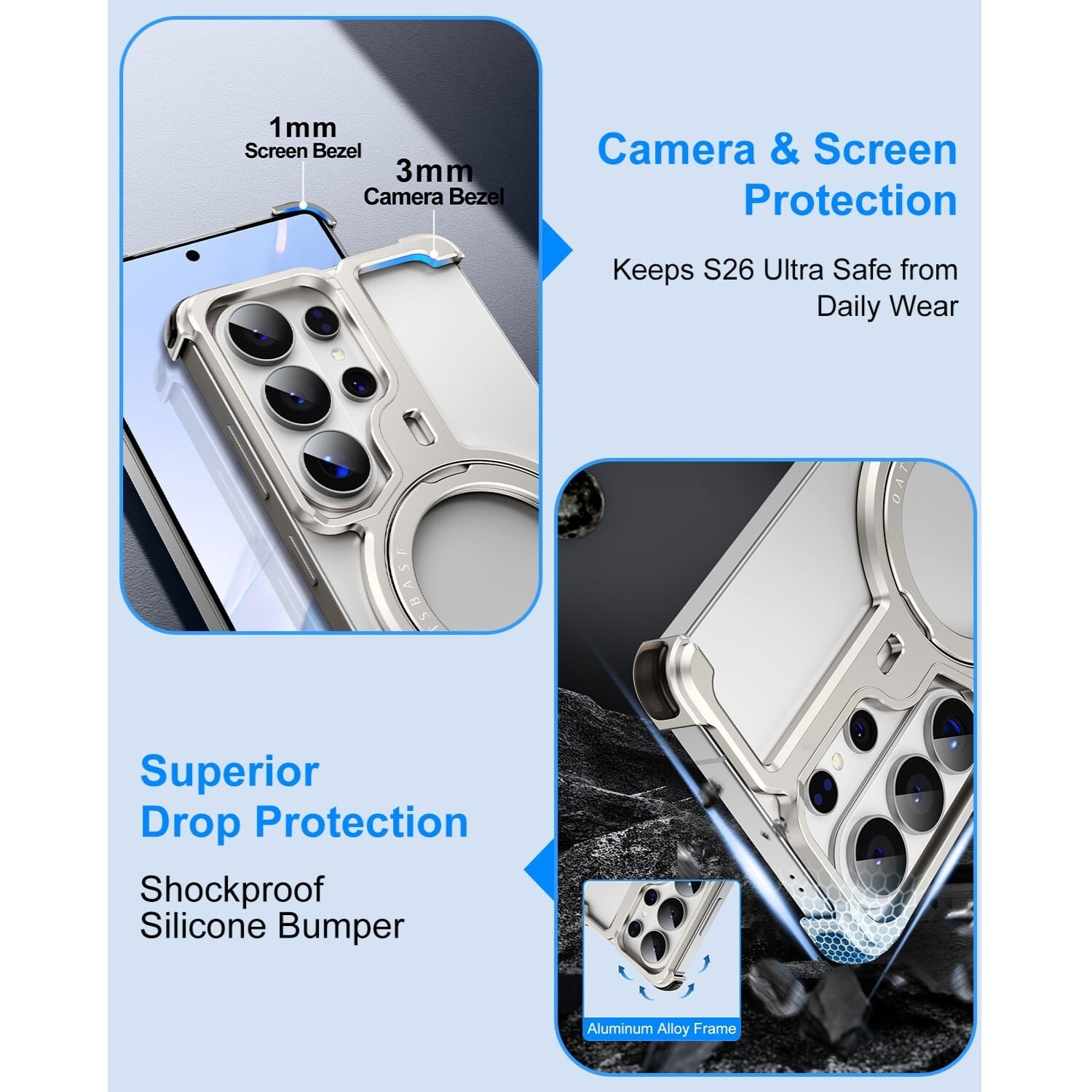 1mm
Screen Bezel

3mm
Camera Bezel

Camera & Screen Protection

Keeps S26 Ultra Safe from Daily Wear

Superior Drop Protection

Shockproof Silicone Bumper

Aluminum Alloy Frame