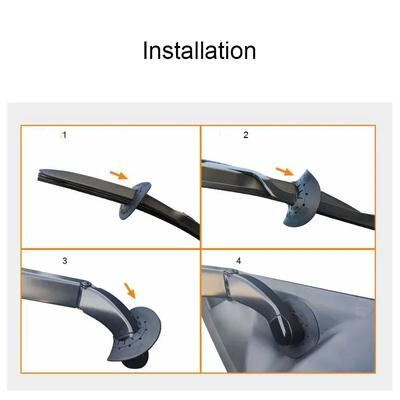 Installation

1

2

3

4