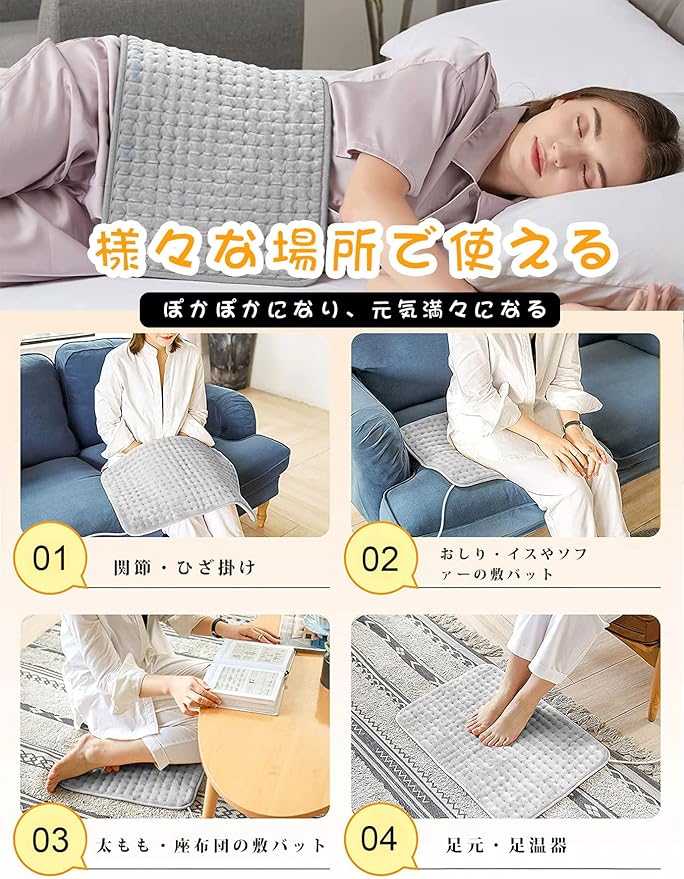 様々な場所で使える

ぽかぽかになり、元気満々になる

01 関節・ひざ掛け

02 おしり・イスやソファーの敷パット

03 太もも・座布団の敷パット

04 足元・足温器