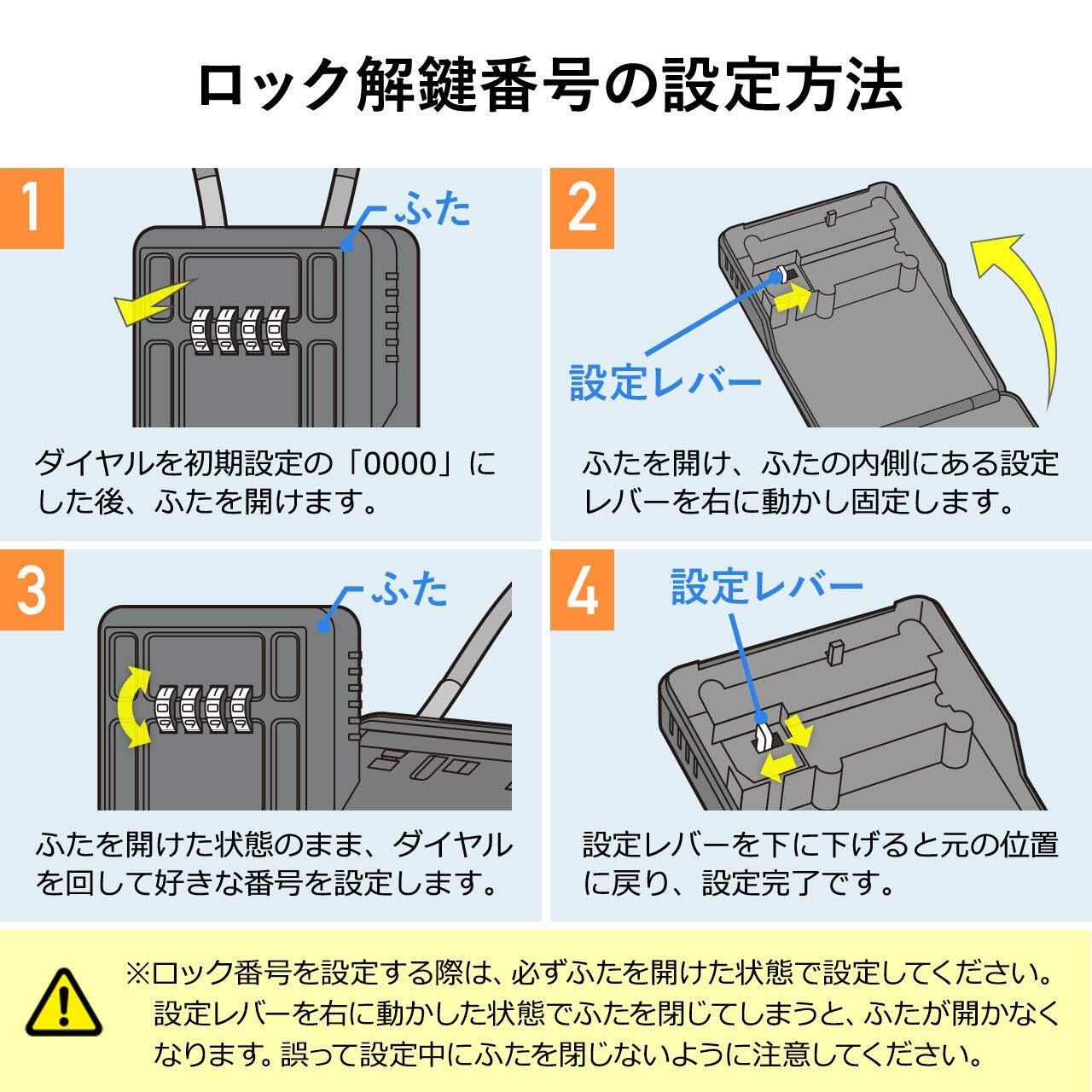 ロック解鍵番号の設定方法

1
ふた

ダイヤルを初期設定の「0000」にした後、ふたを開けます。

2
設定レバー

ふたを開け、ふたの内側にある設定レバーを右に動かし固定します。

3
ふた

ふたを開けた状態のまま、ダイヤルを回して好きな番号を設定します。

4
設定レバー

設定レバーを下に下げると元の位置に戻り、設定完了です。

※ロック番号を設定する際は、必ずふたを開けた状態で設定してください。設定レバーを右に動かした状態でふたを閉じてしまうと、ふたが開かなくなります。誤って設定中にふたを閉じないように注意してください。