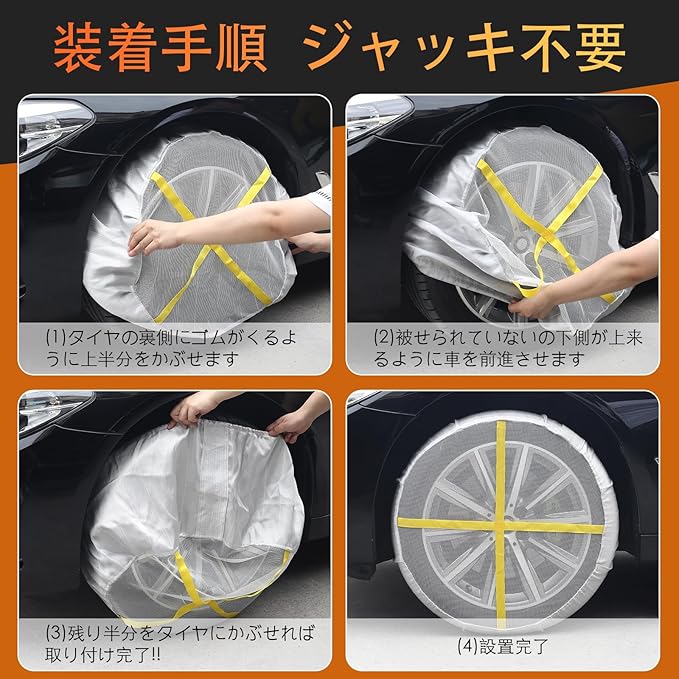 装着手順　ジャッキ不要

(1)タイヤの裏側にゴムがくるように上半分をかぶせます

(2)被せられていないの下側が上来るように車を前進させます

(3)残り半分をタイヤにかぶせれば取り付け完了!!

(4)設置完了