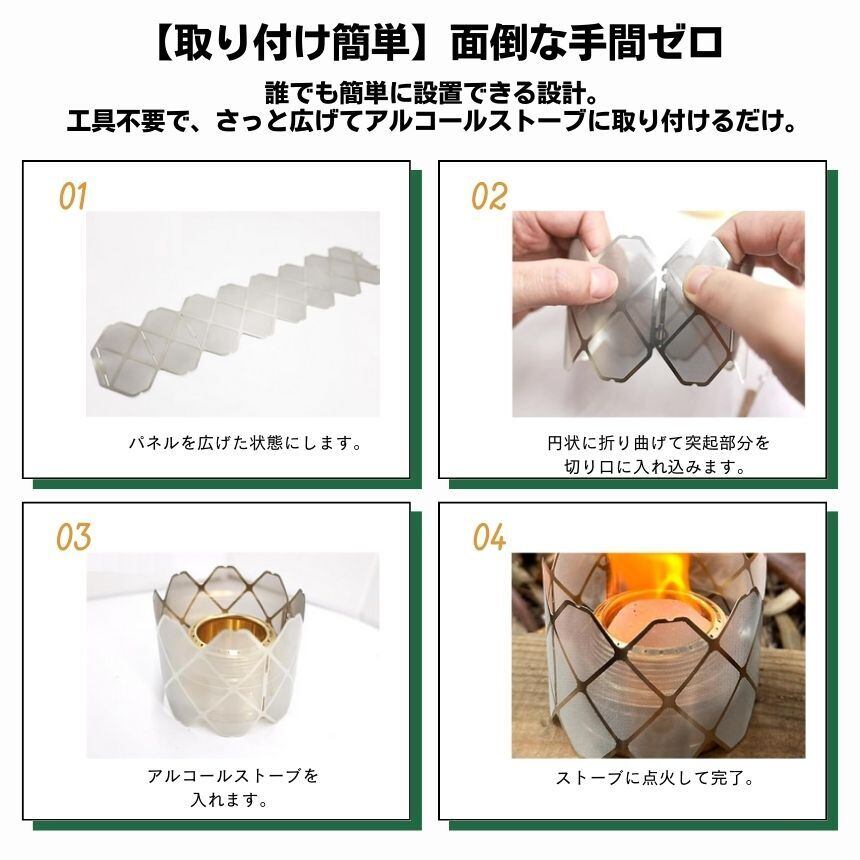 【取り付け簡単】面倒な手間ゼロ

誰でも簡単に設置できる設計。
工具不要で、さっと広げてアルコールストーブに取り付けるだけ。

01

パネルを広げた状態にします。

02

円状に折り曲げて突起部分を切り口に入れ込みます。

03

アルコールストーブを入れます。

04

ストーブに点火して完了。