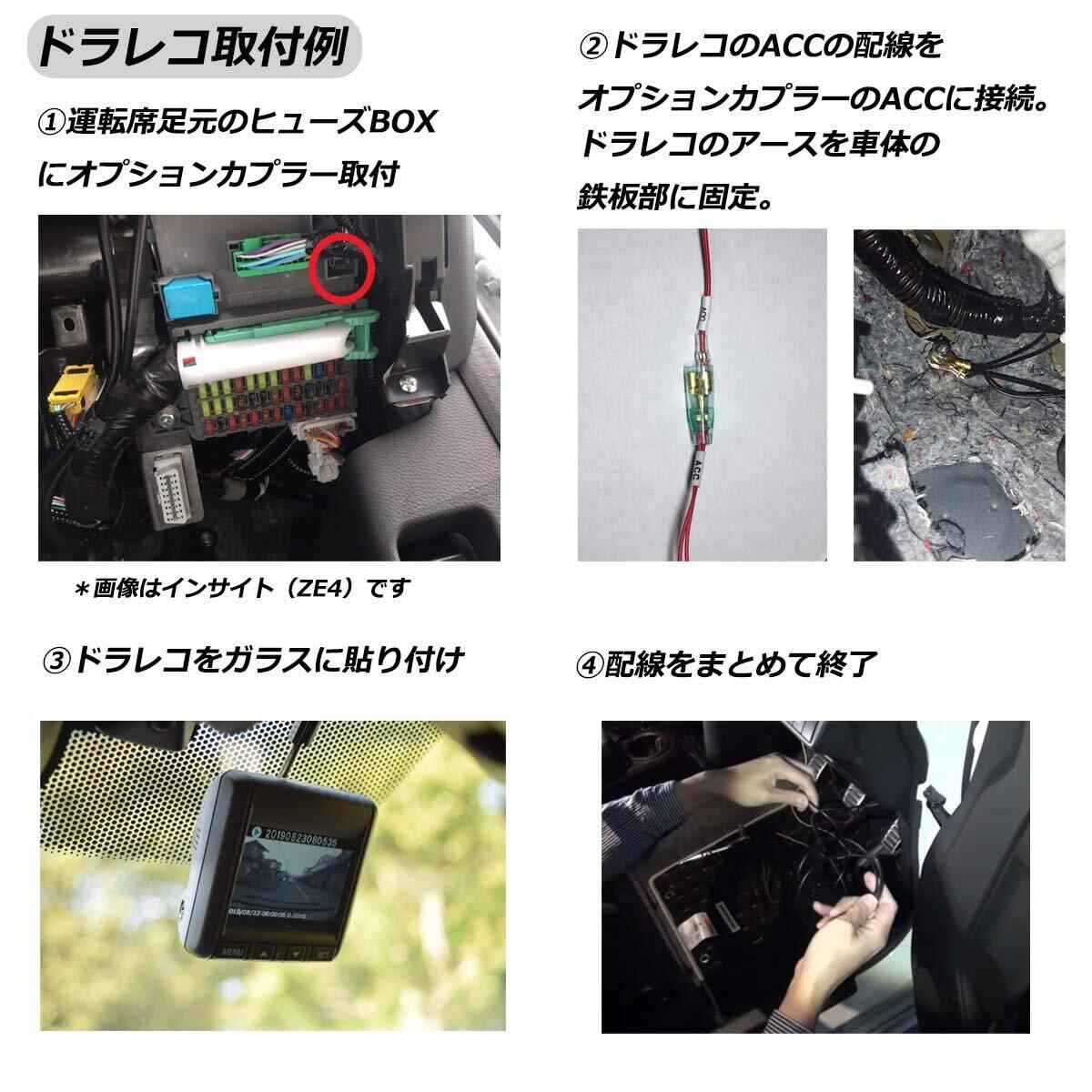 ドラレコ取付例

①運転席足元のヒューズBOXにオプションカプラー取付

＊画像はインサイト（ZE4）です

②ドラレコのACCの配線をオプションカプラーのACCに接続。ドラレコのアースを車体の鉄板部に固定。

ACC

ACC

③ドラレコをガラスに貼り付け

20190823080535

MENU

SET

④配線をまとめて終了