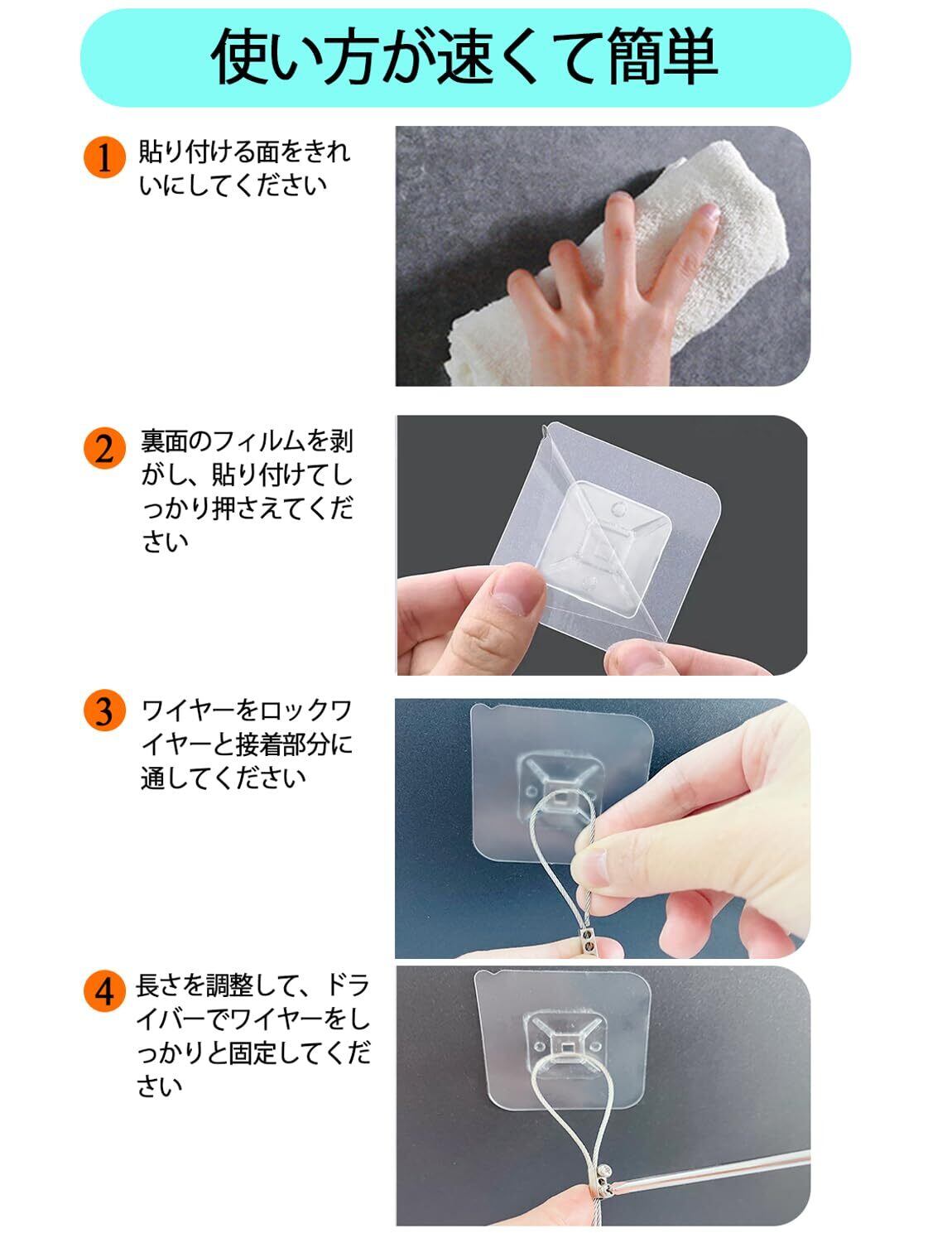 使い方が速くて簡単

1 貼り付ける面をきれいにしてください

2 裏面のフィルムを剥がし、貼り付けてしっかり押さえてください

3 ワイヤーをロックワイヤーと接着部分に通してください

4 長さを調整して、ドライバーでワイヤーをしっかりと固定してください