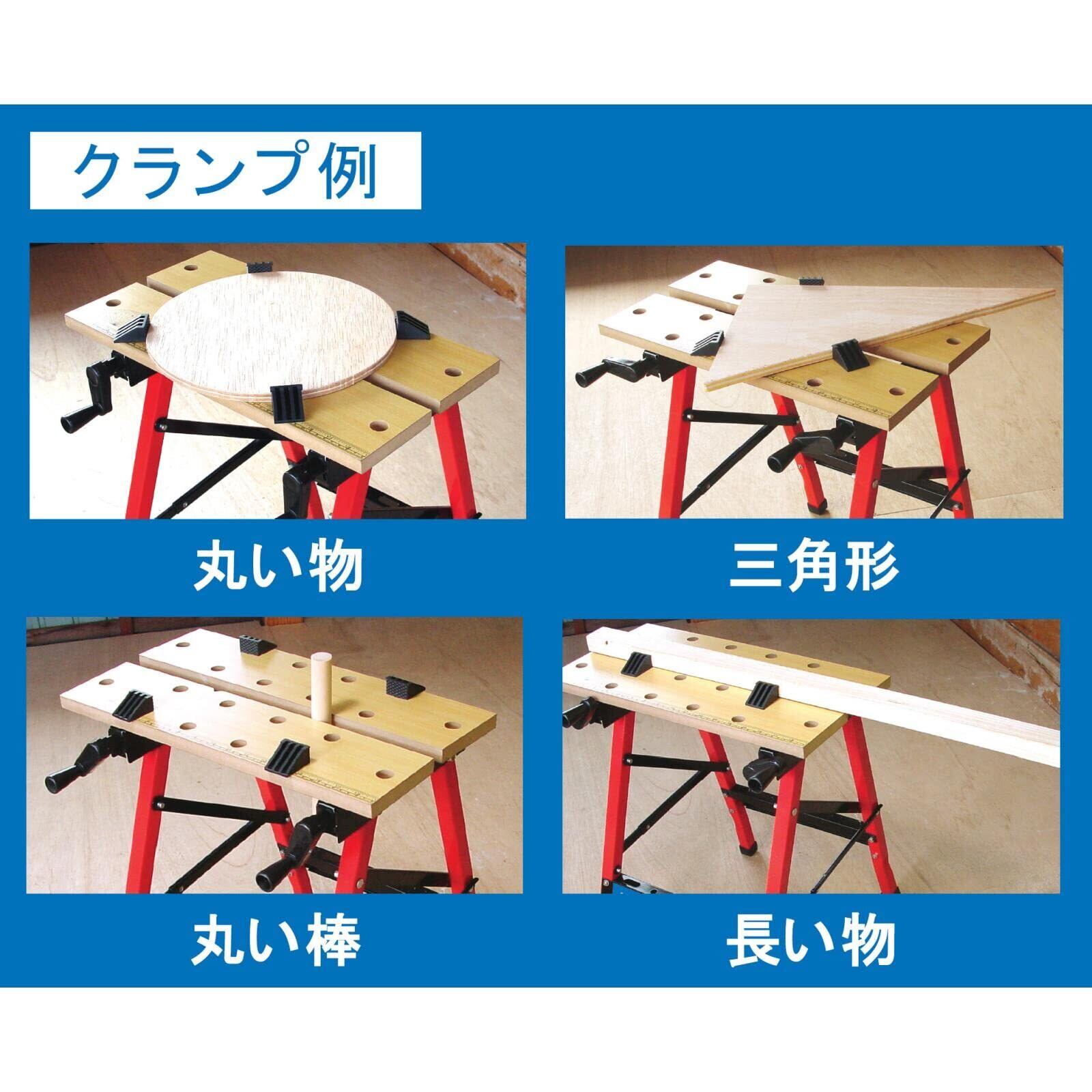 クランプ例

丸い物

三角形

丸い棒

長い物