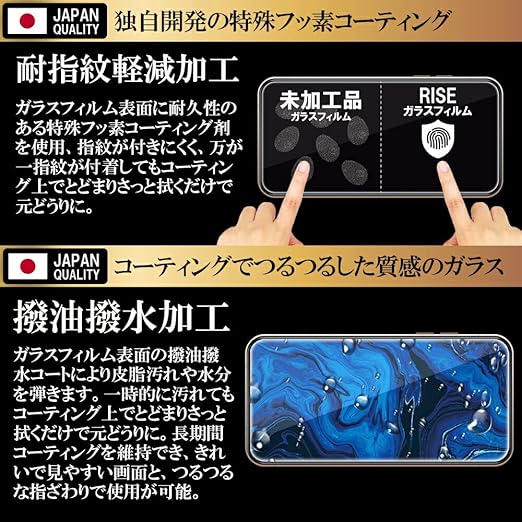 JAPAN QUALITY

独自開発の特殊フッ素コーティング

耐指紋軽減加工

ガラスフィルム表面に耐久性のある特殊フッ素コーティング剤を使用、指紋が付きにくく、万が一指紋が付着してもコーティング上でとどまりさっと拭くだけで元どうりに。

未加工品
ガラスフィルム

RISE
ガラスフィルム

JAPAN QUALITY

コーティングでつるつるした質感のガラス

撥油撥水加工

ガラスフィルム表面の撥油撥水コートにより皮脂汚れや水分を弾きます。一時的に汚れてもコーティング上でとどまりさっと拭くだけで元どうりに。長期間コーティングを維持でき、きれいで見やすい画面と、つるつるな指ざわりで使用が可能。