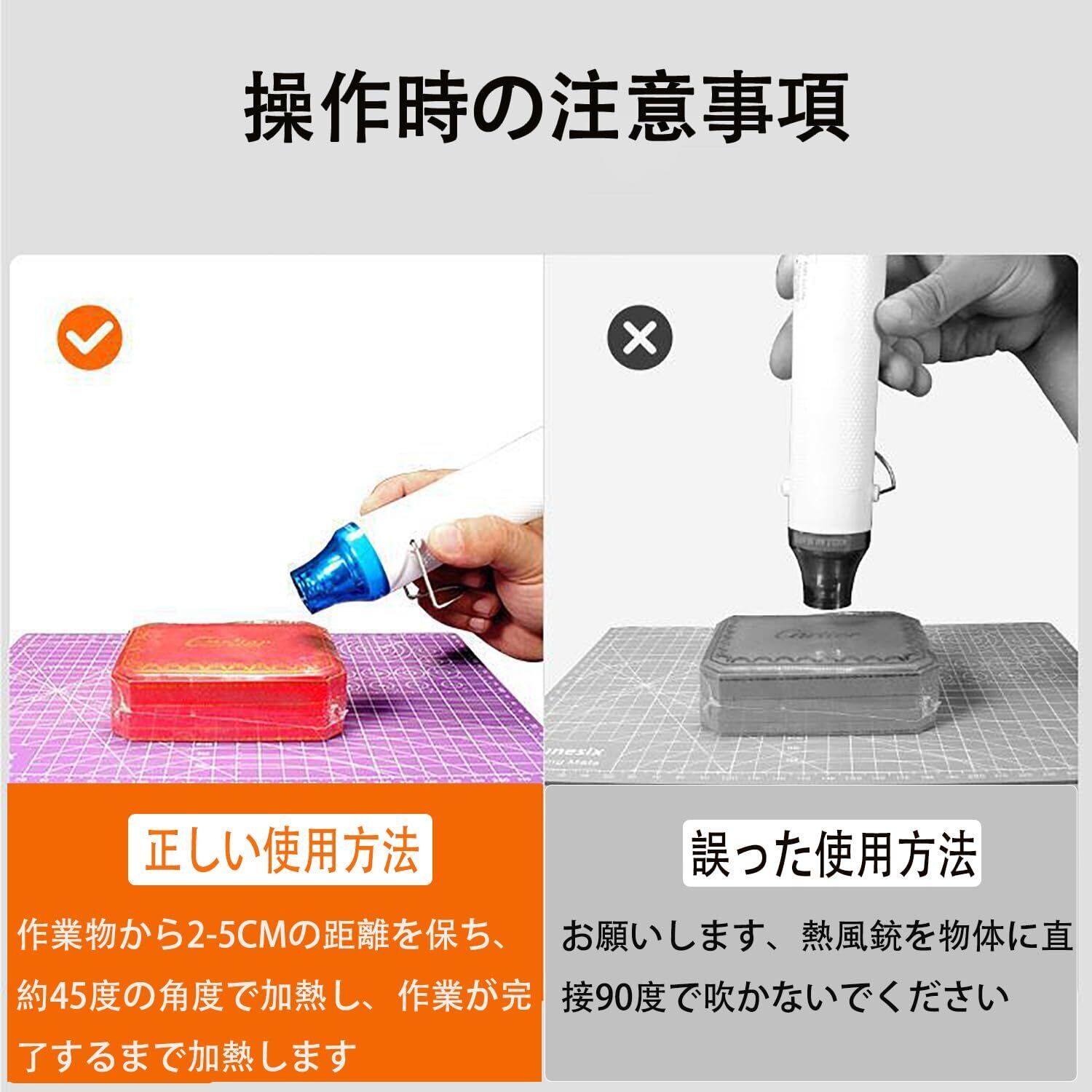 操作時の注意事項

正しい使用方法

作業物から2-5CMの距離を保ち、約45度の角度で加熱し、作業が完了するまで加熱します

誤った使用方法

お願いします、熱風銃を物体に直接90度で吹かないでください