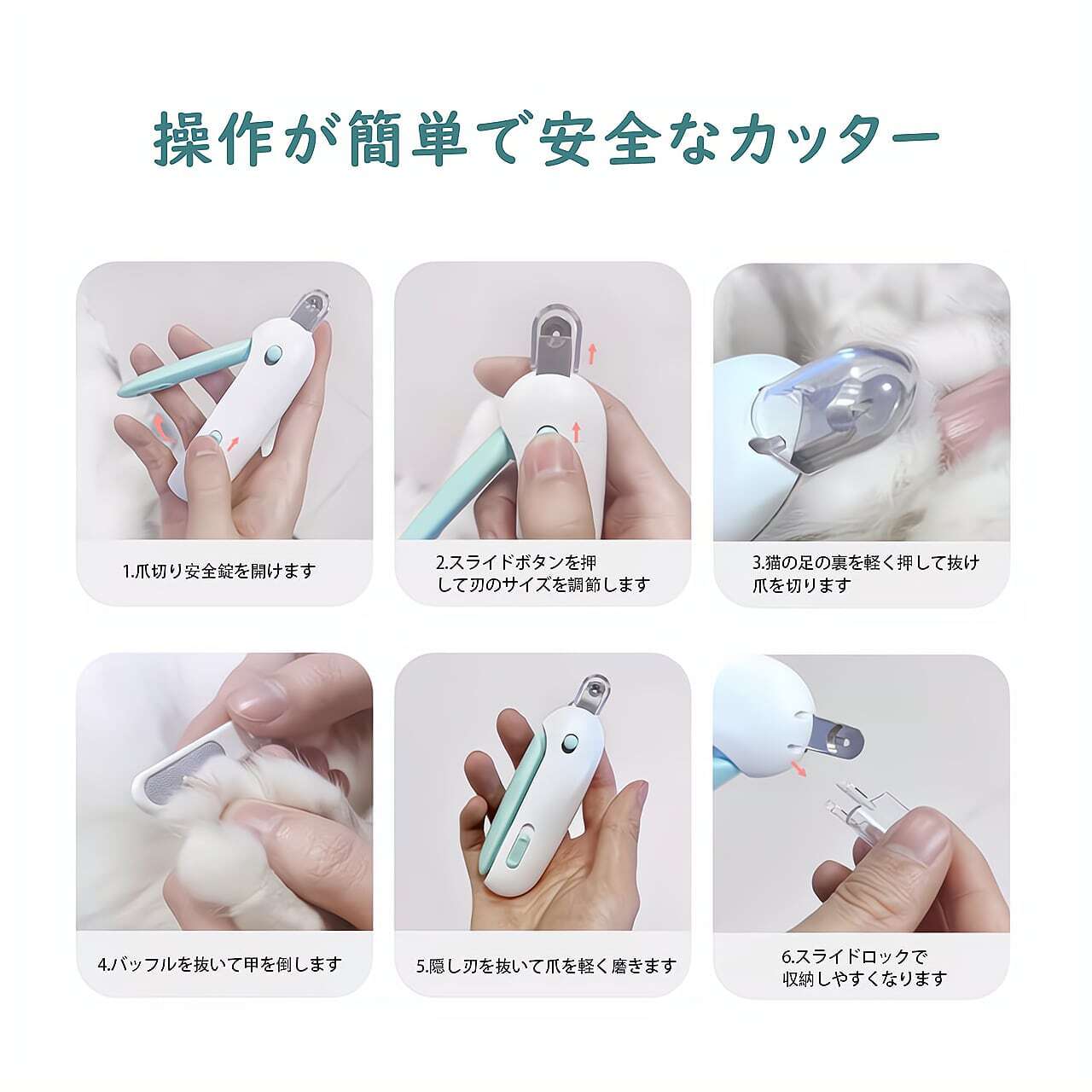 操作が簡単で安全なカッター

1.爪切り安全錠を開けます

2.スライドボタンを押して刃のサイズを調節します

3.猫の足の裏を軽く押して抜け爪を切ります

4.バッフルを抜いて甲を倒します

5.隠し刃を抜いて爪を軽く磨きます

6.スライドロックで収納しやすくなります