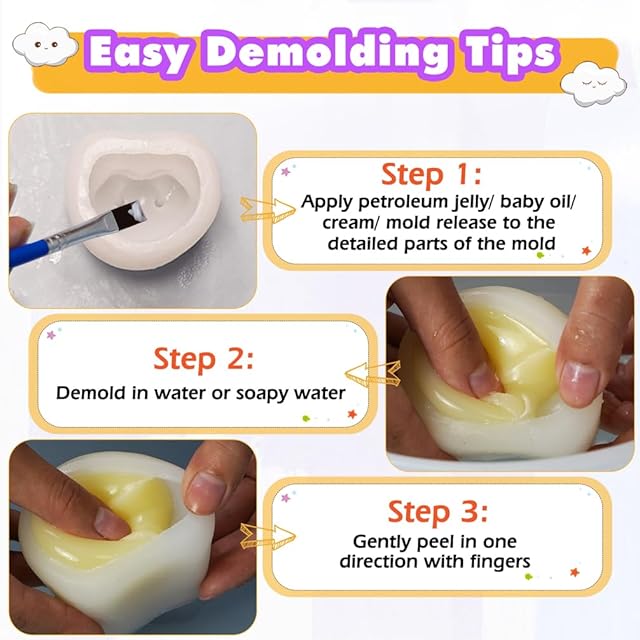 Easy Demolding Tips

Step 1:
Apply petroleum jelly/ baby oil/ cream/ mold release to the detailed parts of the mold

Step 2:
Demold in water or soapy water

Step 3:
Gently peel in one direction with fingers