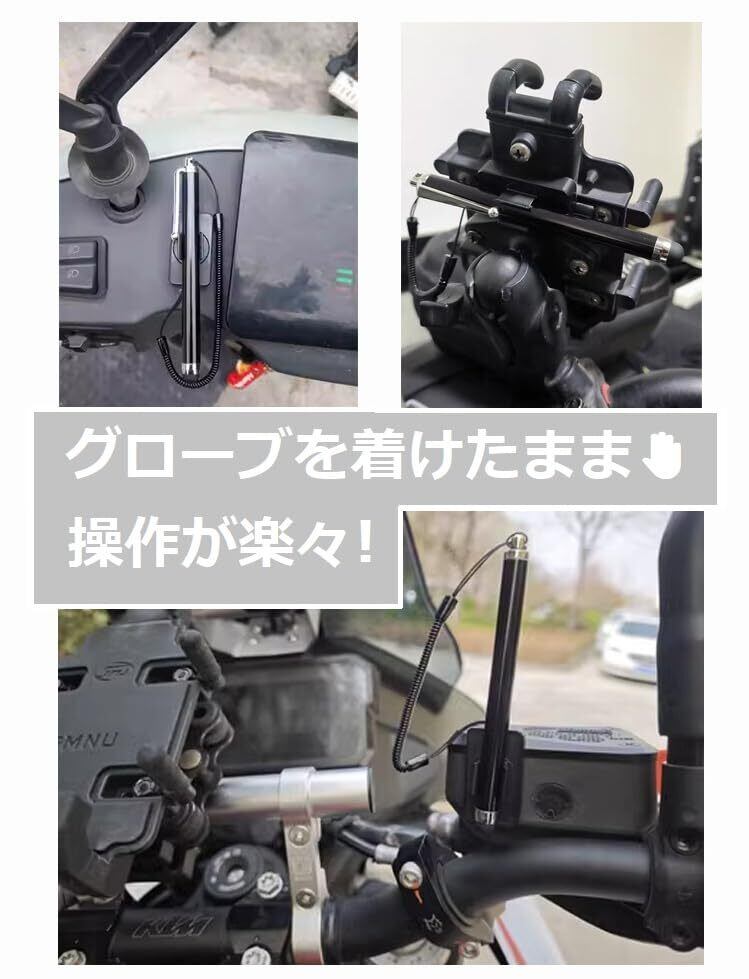 グローブを着けたまま
操作が楽々!

FMNU

KTM