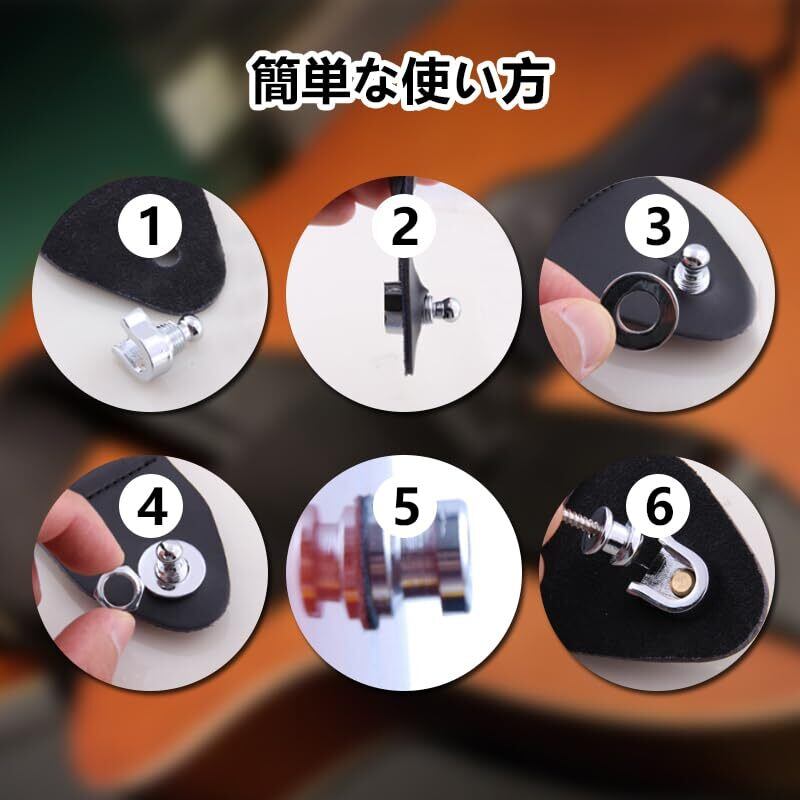 簡単な使い方

1

2

3

4

5

6