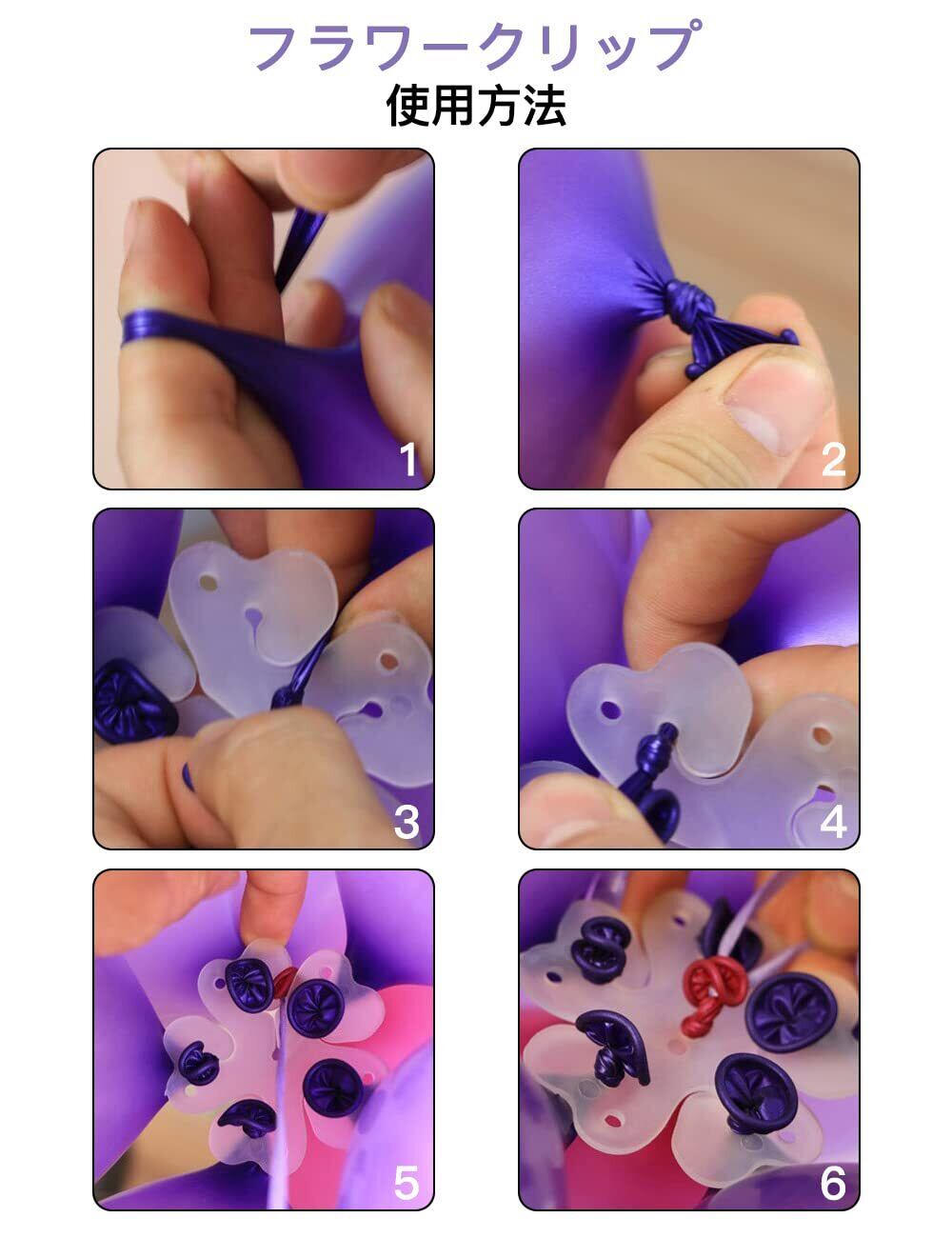 フラワークリップ
使用方法

1

2

3

4

5

6