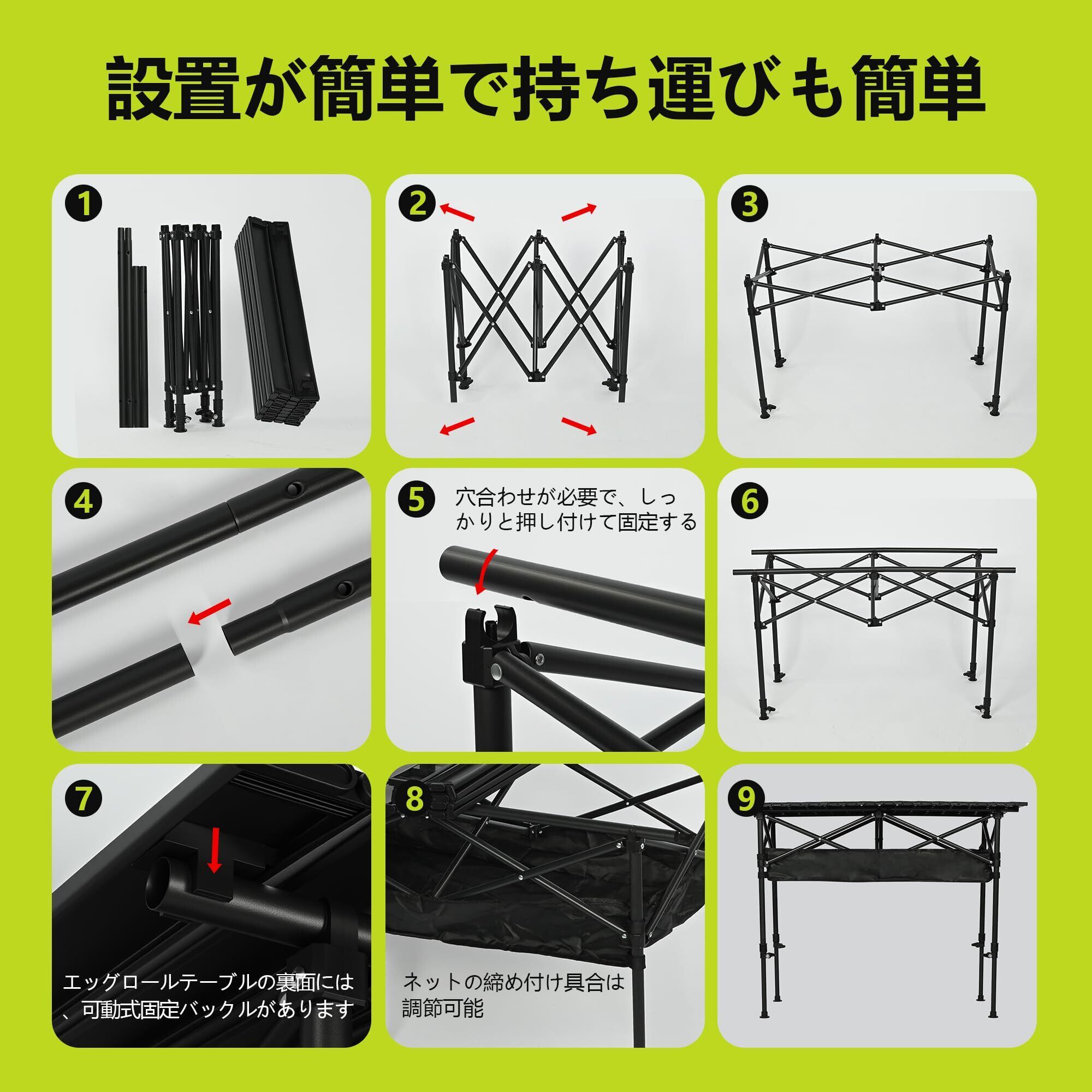 設置が簡単で持ち運びも簡単

1

2

3

4

5

穴合わせが必要で、しっかりと押し付けて固定する

6

7

エッグロールテーブルの裏面には、可動式固定バックルがあります

8

ネットの締め付け具合は調節可能

9