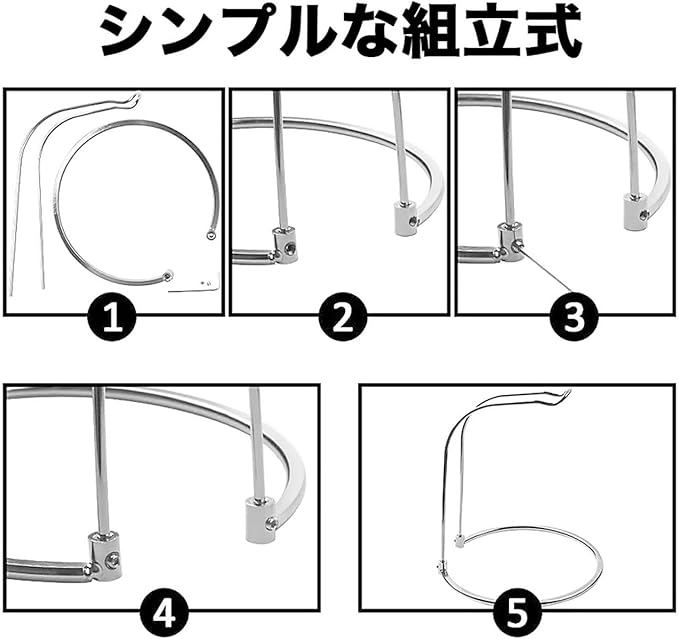 シンプルな組立式

1

2

3

4

5