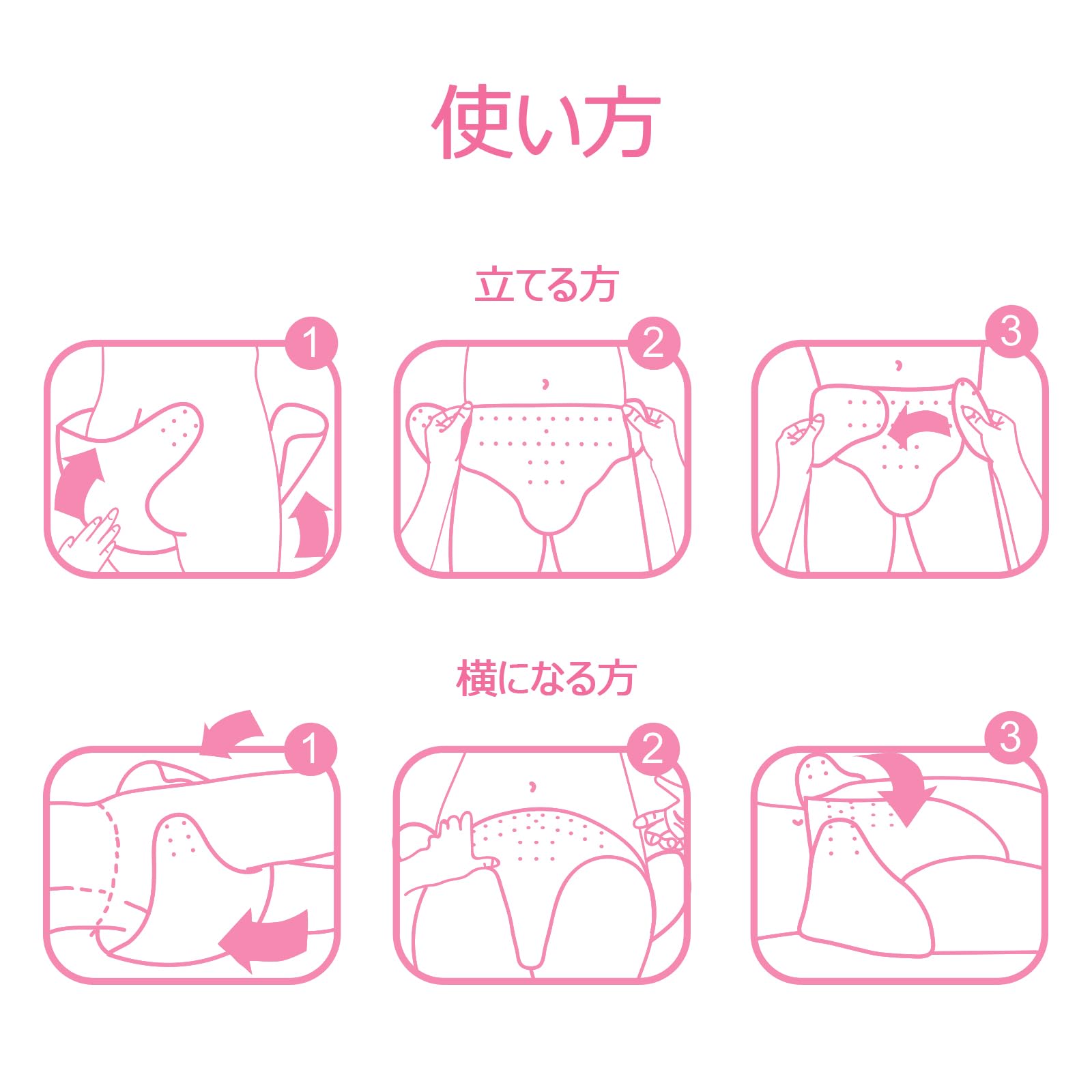 使い方

立てる方

1

2

3

横になる方

1

2

3