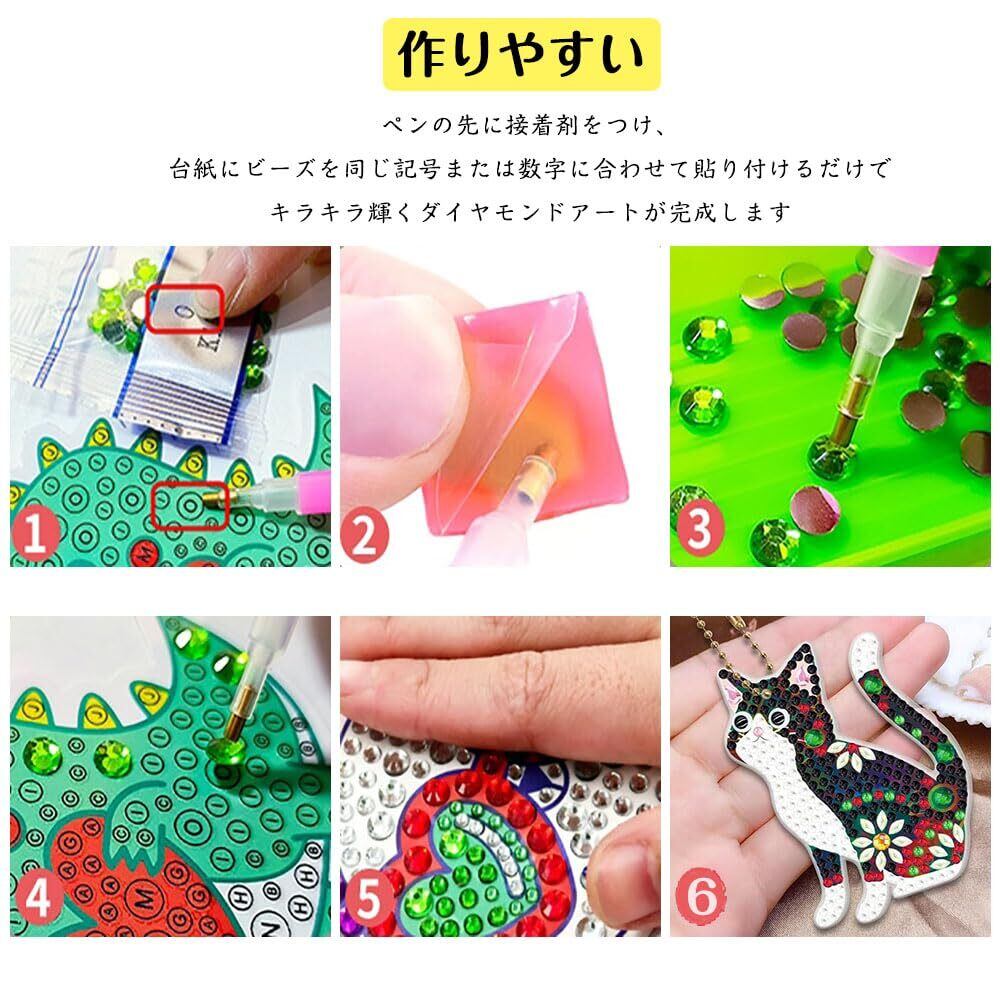 作りやすい

ペンの先に接着剤をつけ、
台紙にビーズを同じ記号または数字に合わせて貼り付けるだけで
キラキラ輝くダイヤモンドアートが完成します

1

2

3

4

5

6