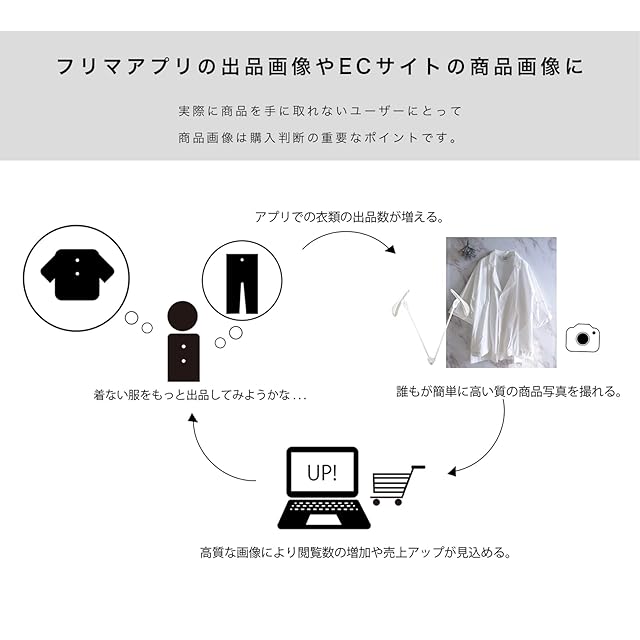 フリマアプリの出品画像やECサイトの商品画像に

実際に商品を手に取れないユーザーにとって
商品画像は購入判断の重要なポイントです。

アプリでの衣類の出品数が増える。

着ない服をもっと出品してみようかな...

誰もが簡単に高い質の商品写真を撮れる。

UP!

高質な画像により閲覧数の増加や売上アップが見込める。