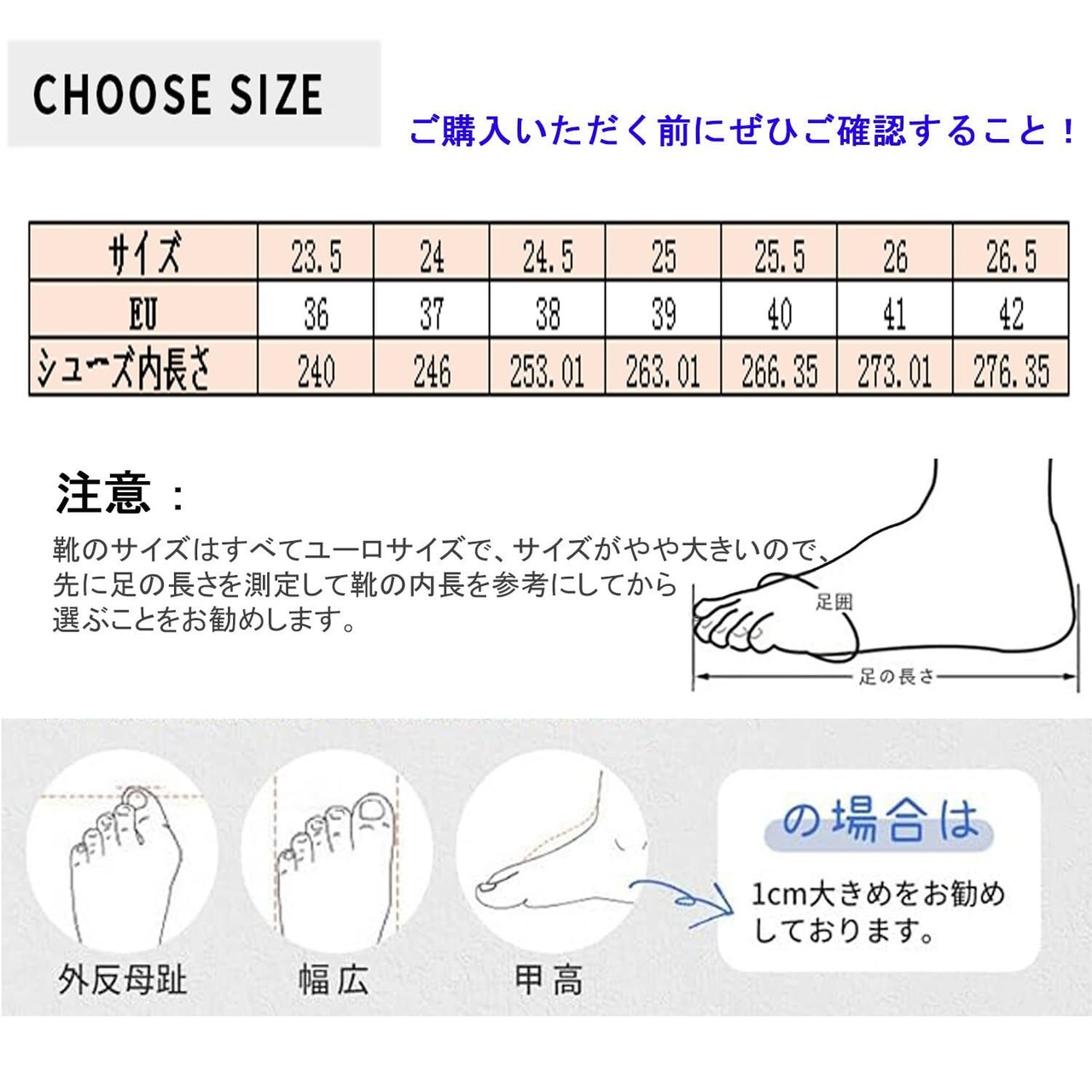 CHOOSE SIZE

ご購入いただく前にぜひご確認すること！

| サイズ | 23.5 | 24 | 24.5 | 25 | 25.5 | 26 | 26.5 |
|---|---|---|---|---|---|---|---|
| EU | 36 | 37 | 38 | 39 | 40 | 41 | 42 |
| シューズ内長さ | 240 | 246 | 253.01 | 263.01 | 266.35 | 273.01 | 276.35 |

注意：

靴のサイズはすべてユーロサイズで、サイズがやや大きいので、先に足の長さを測定して靴の内長を参考にしてから選ぶことをお勧めします。

足囲

足の長さ

外反母趾

幅広

甲高

の場合は

1cm大きめをお勧めしております。