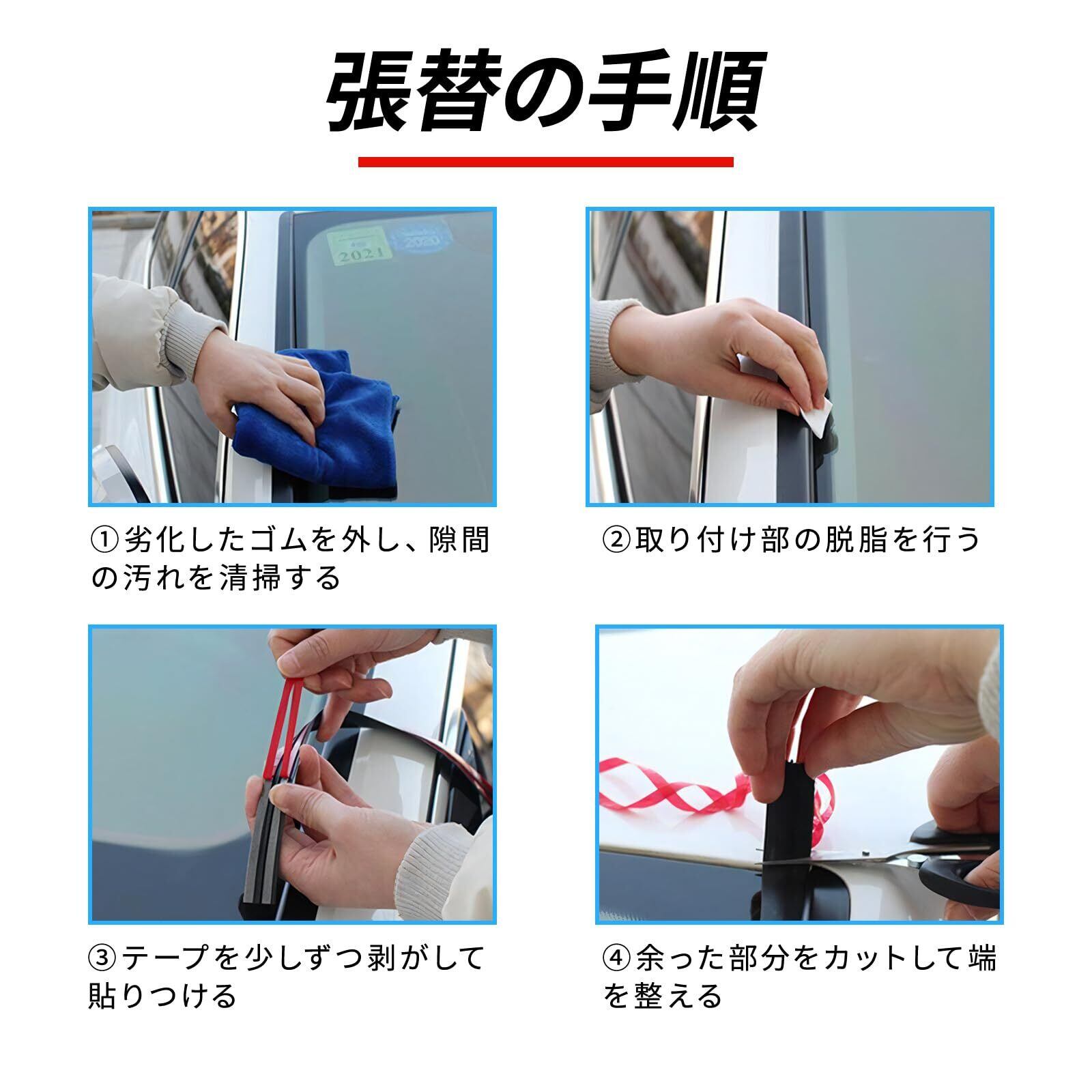 張替の手順

2021
2020

①劣化したゴムを外し、隙間の汚れを清掃する

②取り付け部の脱脂を行う

③テープを少しずつ剥がして貼りつける

④余った部分をカットして端を整える