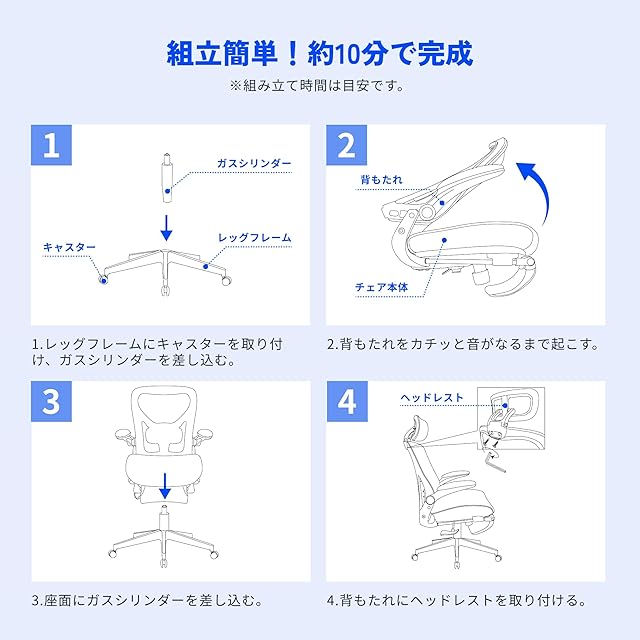 組立簡単！約10分で完成

※組み立て時間は目安です。

1

ガスシリンダー

キャスター

レッグフレーム

1.レッグフレームにキャスターを取り付け、ガスシリンダーを差し込む。

2

背もたれ

チェア本体

2.背もたれをカチッと音がなるまで起こす。

3

3.座面にガスシリンダーを差し込む。

4

ヘッドレスト

4.背もたれにヘッドレストを取り付ける。