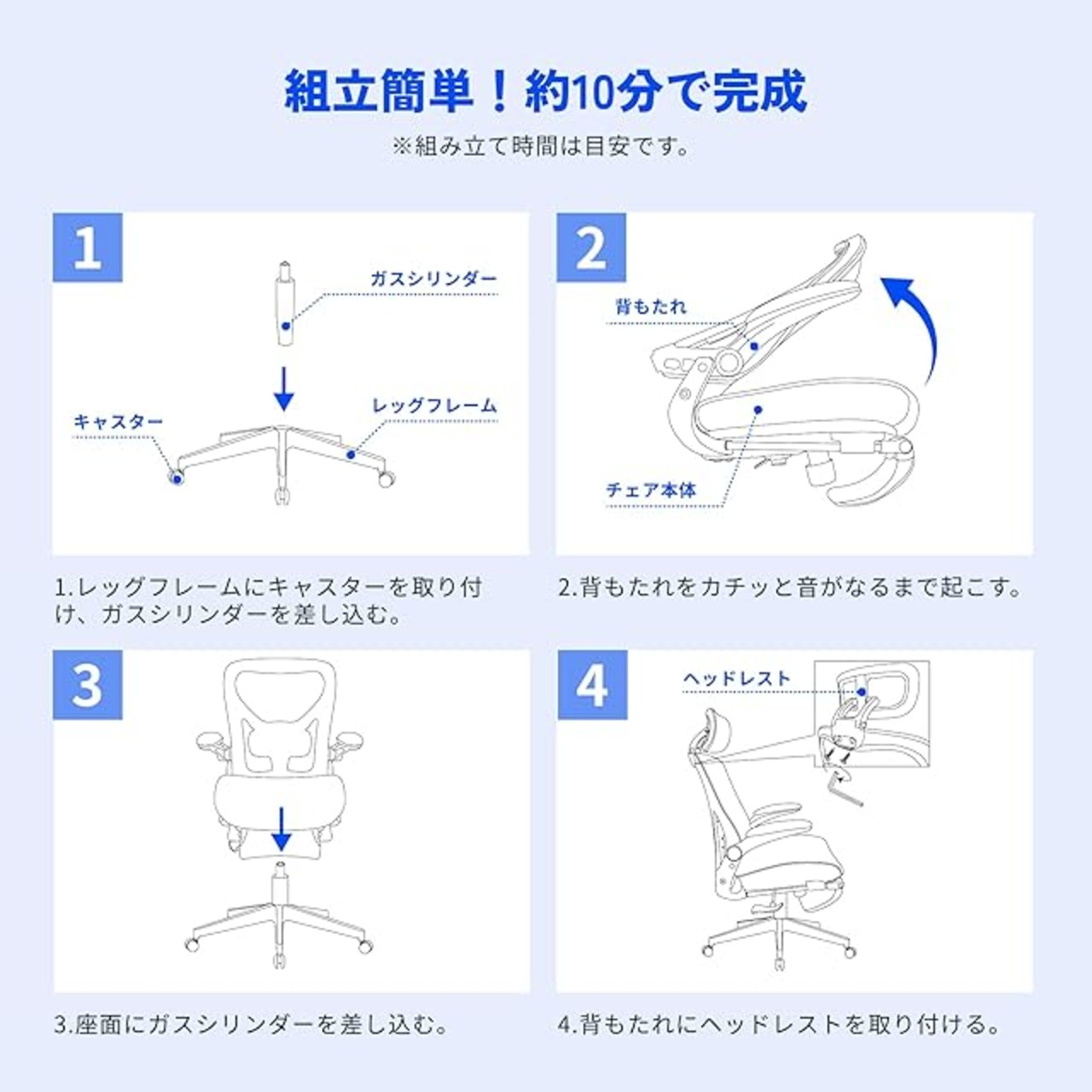 組立簡単！約10分で完成

※組み立て時間は目安です。

1

ガスシリンダー

キャスター

レッグフレーム

1.レッグフレームにキャスターを取り付け、ガスシリンダーを差し込む。

2

背もたれ

チェア本体

2.背もたれをカチッと音がなるまで起こす。

3

3.座面にガスシリンダーを差し込む。

4

ヘッドレスト

4.背もたれにヘッドレストを取り付ける。