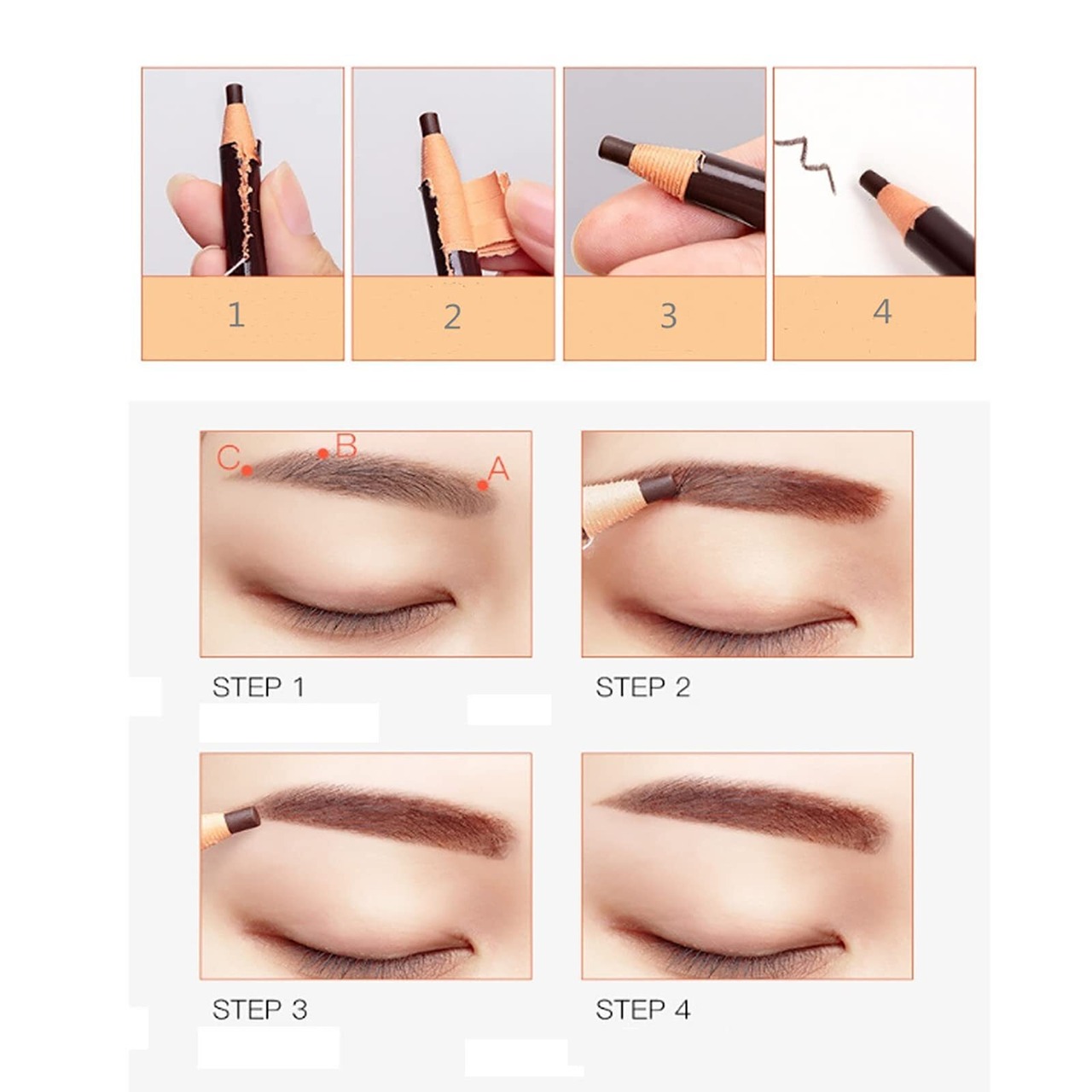 1

2

3

4

C B A

STEP 1

STEP 2

STEP 3

STEP 4