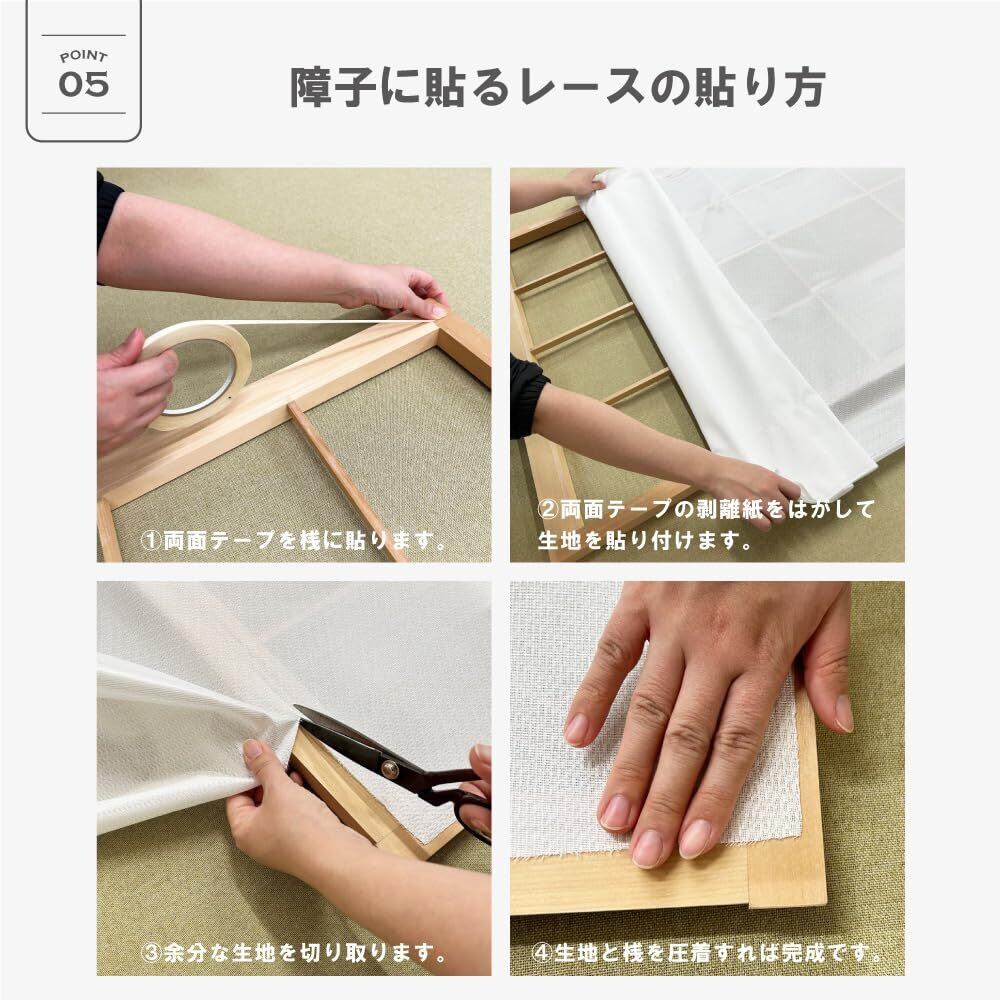 POINT
05

障子に貼るレースの貼り方

①両面テープを桟に貼ります。

②両面テープの剥離紙をはがして生地を貼り付けます。

③余分な生地を切り取ります。

④生地と桟を圧着すれば完成です。