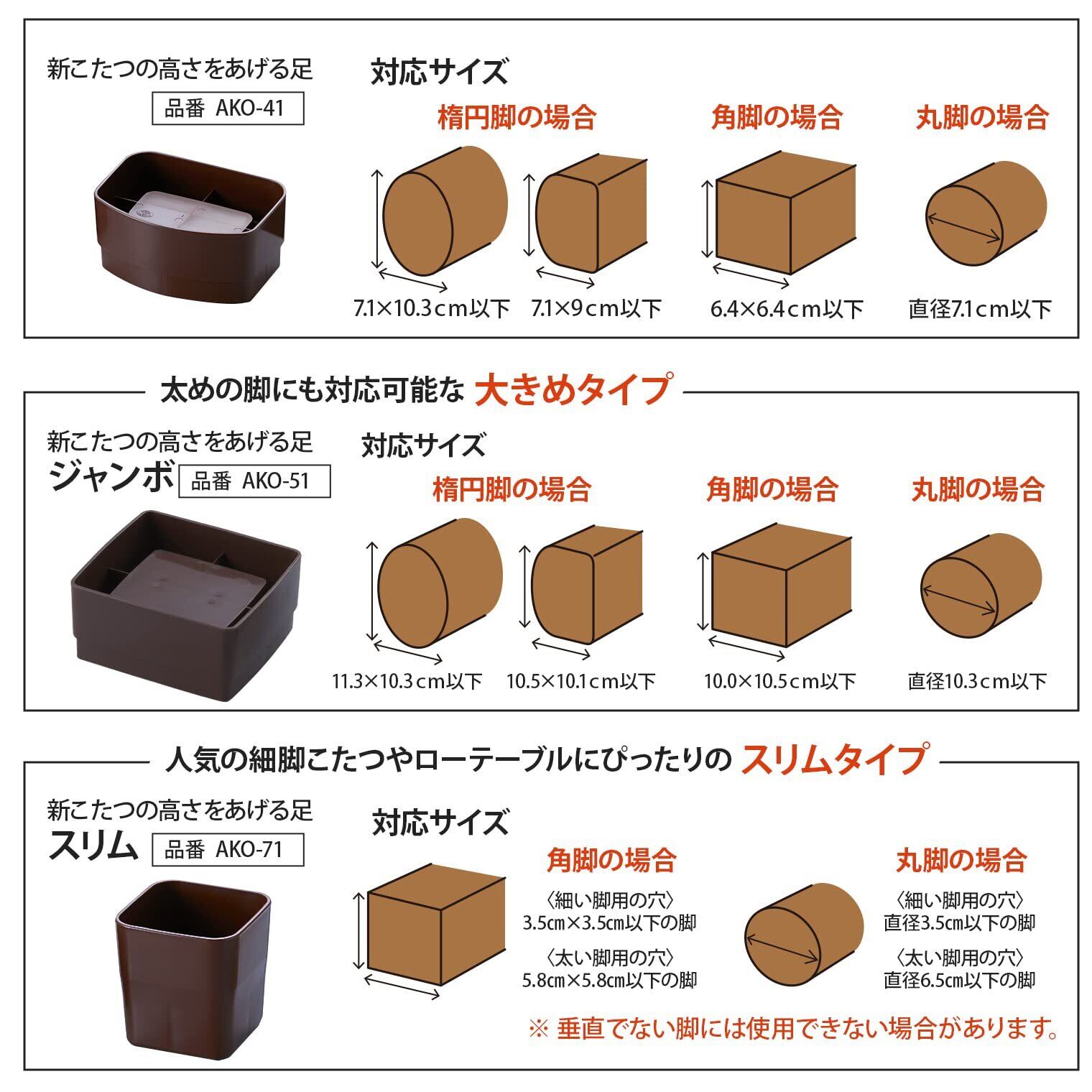 新こたつの高さをあげる足
品番 AKO-41

対応サイズ

楕円脚の場合
7.1×10.3cm以下
7.1×9cm以下

角脚の場合
6.4×6.4cm以下

丸脚の場合
直径7.1cm以下

太めの脚にも対応可能な 大きめタイプ

新こたつの高さをあげる足
ジャンボ 品番 AKO-51

対応サイズ

楕円脚の場合
11.3×10.3cm以下
10.5×10.1cm以下

角脚の場合
10.0×10.5cm以下

丸脚の場合
直径10.3cm以下

人気の細脚こたつやローテーブルにぴったりの スリムタイプ

新こたつの高さをあげる足
スリム 品番 AKO-71

対応サイズ

角脚の場合
〈細い脚用の穴〉
3.5cm×3.5cm以下の脚
〈太い脚用の穴〉
5.8cm×5.8cm以下の脚

丸脚の場合
〈細い脚用の穴〉
直径3.5cm以下の脚
〈太い脚用の穴〉
直径6.5cm以下の脚

※ 垂直でない脚には使用できない場合があります。