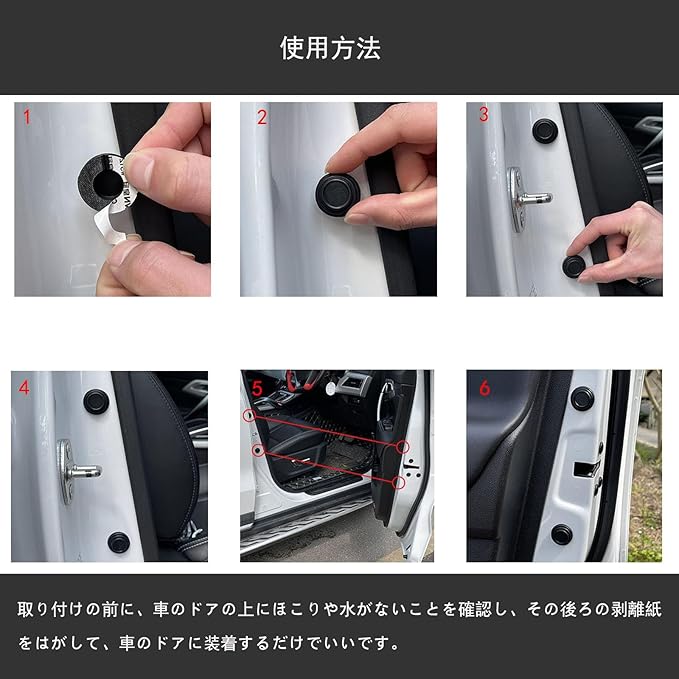 使用方法

1

2

3

4

5

6

取り付けの前に、車のドアの上にほこりや水がないことを確認し、その後ろの剥離紙をはがして、車のドアに装着するだけでいいです。