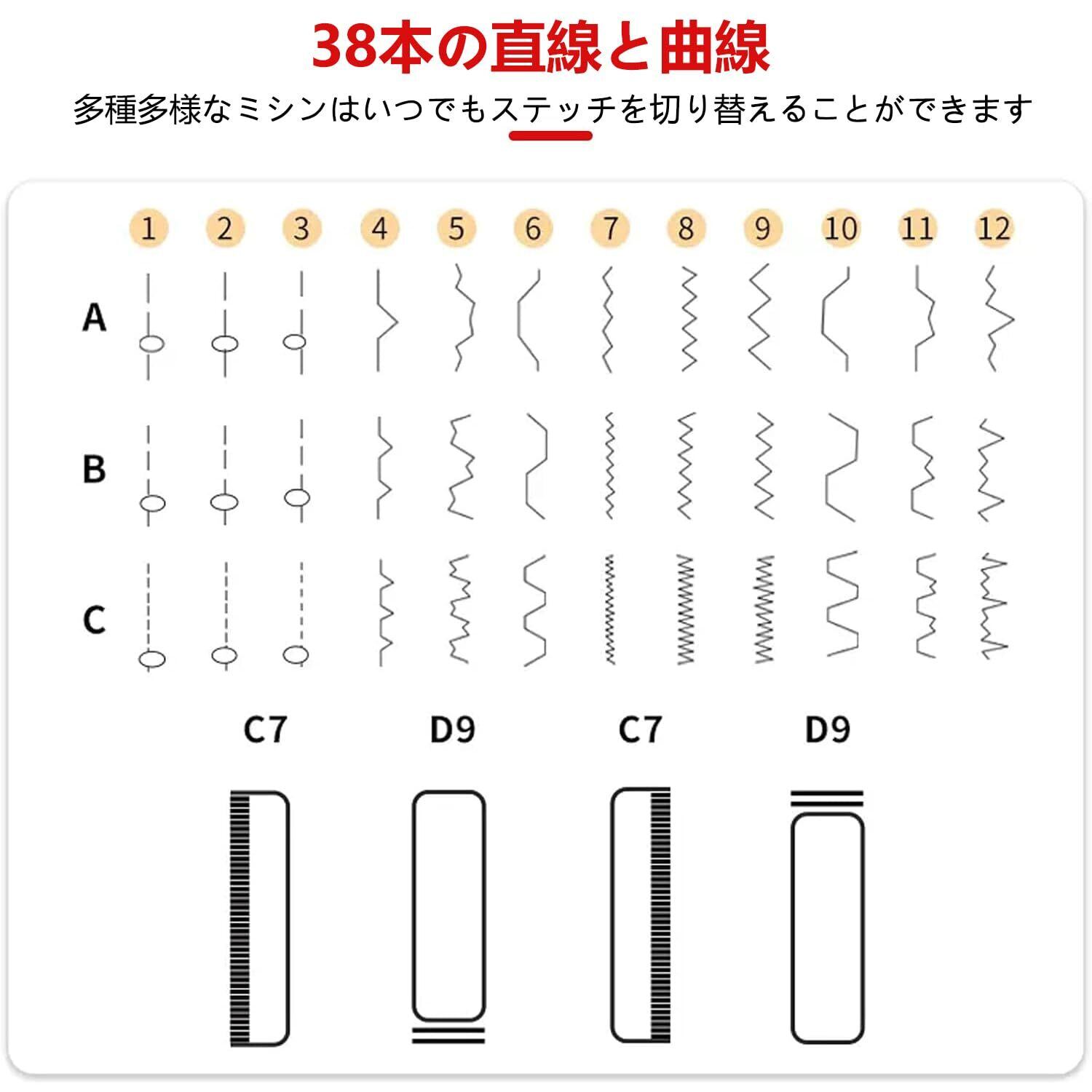 38本の直線と曲線

多種多様なミシンはいつでもステッチを切り替えることができます

1 2 3 4 5 6 7 8 9 10 11 12

A

B

C

C7 D9 C7 D9