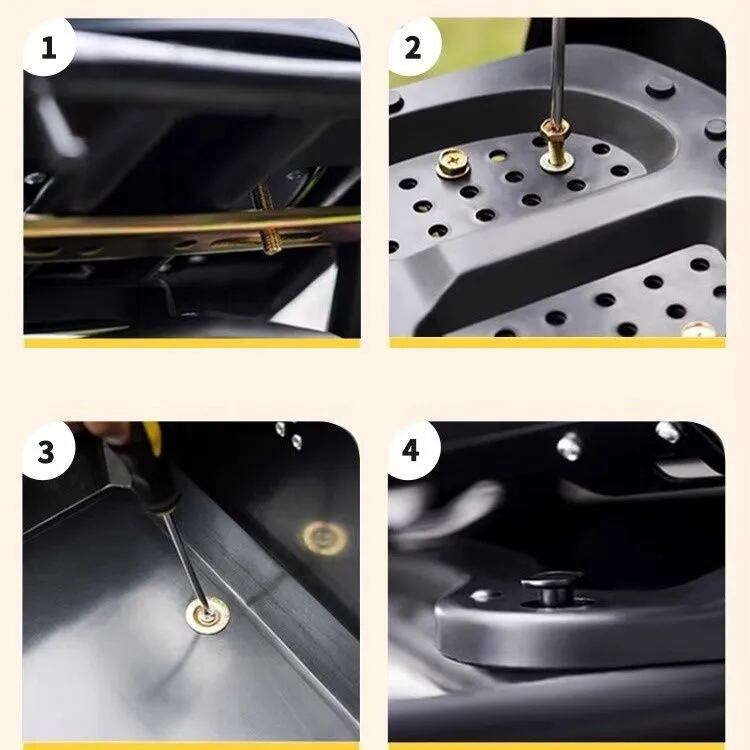 1

2

3

4