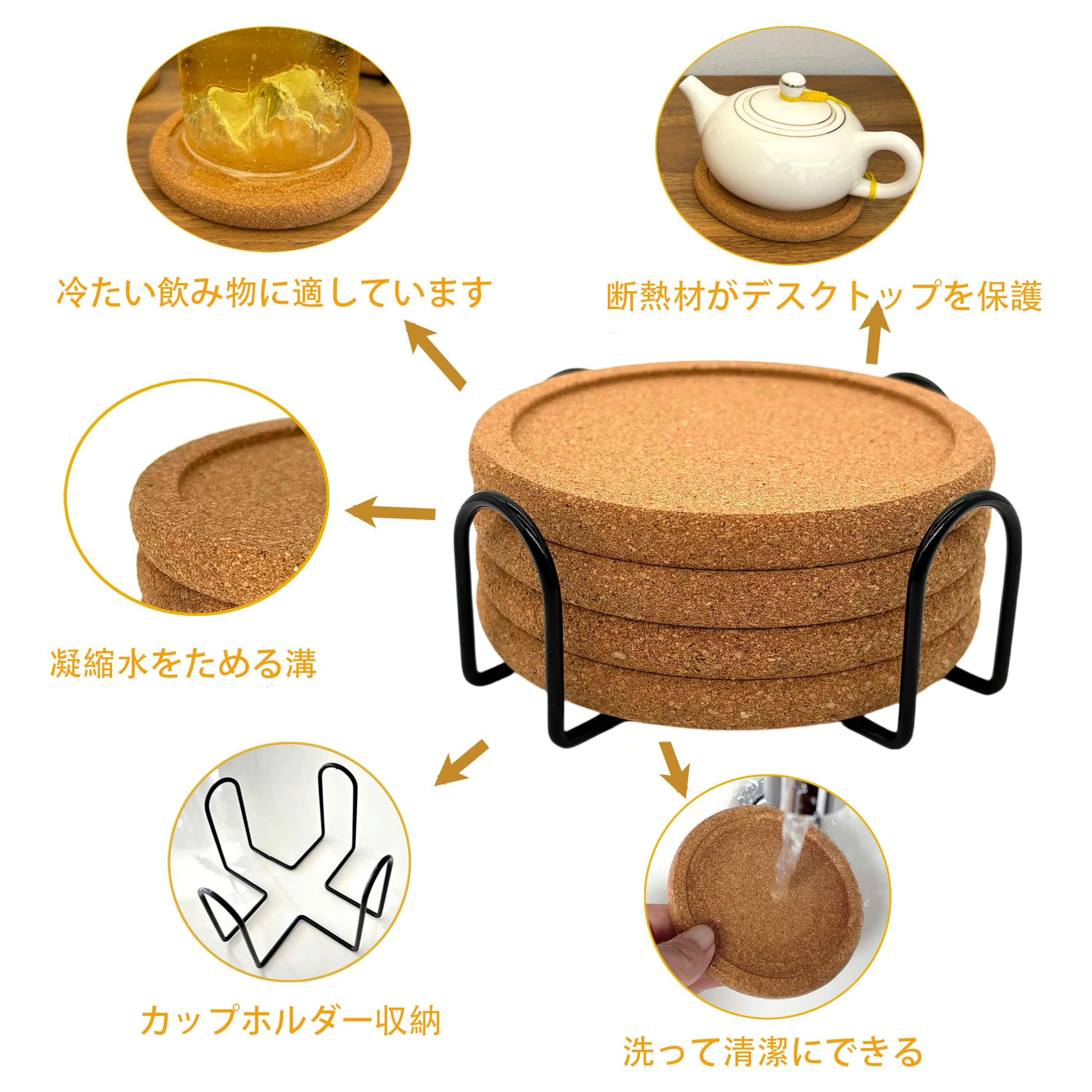 冷たい飲み物に適しています

断熱材がデスクトップを保護

凝縮水をためる溝

カップホルダー収納

洗って清潔にできる