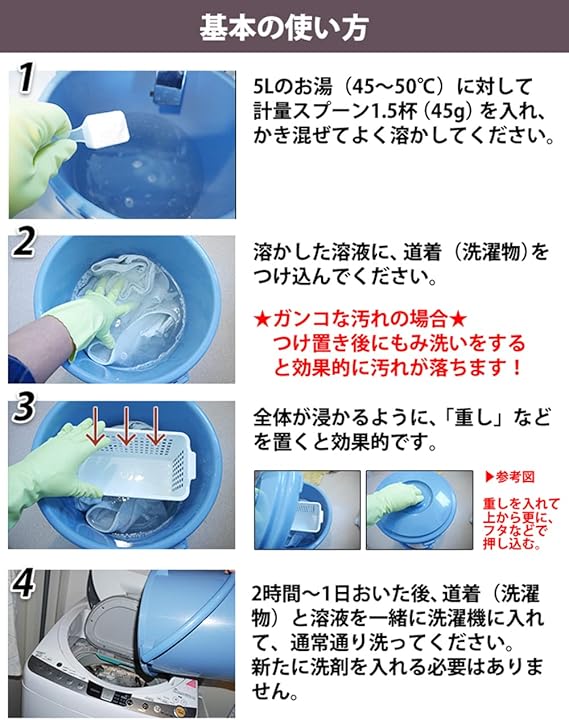 基本の使い方

1

5Lのお湯（45～50℃）に対して計量スプーン1.5杯（45g）を入れ、かき混ぜてよく溶かしてください。

2

溶かした溶液に、道着（洗濯物）をつけ込んでください。

★ガンコな汚れの場合★
つけ置き後にもみ洗いをすると効果的に汚れが落ちます！

3

全体が浸かるように、「重し」などを置くと効果的です。

▶参考図

重しを入れて上から更に、フタなどで押し込む。

4

2時間～1日おいた後、道着（洗濯物）と溶液を一緒に洗濯機に入れて、通常通り洗ってください。
新たに洗剤を入れる必要はありません。