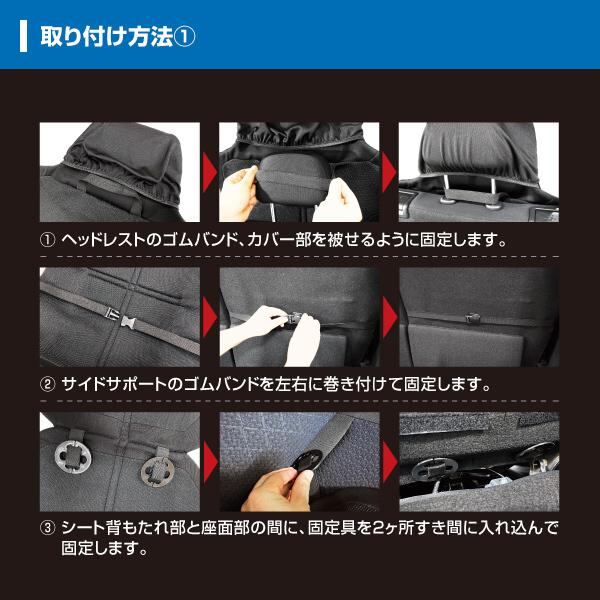 取り付け方法①

① ヘッドレストのゴムバンド、カバー部を被せるように固定します。

② サイドサポートのゴムバンドを左右に巻き付けて固定します。

③ シート背もたれ部と座面部の間に、固定具を2ヶ所すき間に入れ込んで固定します。